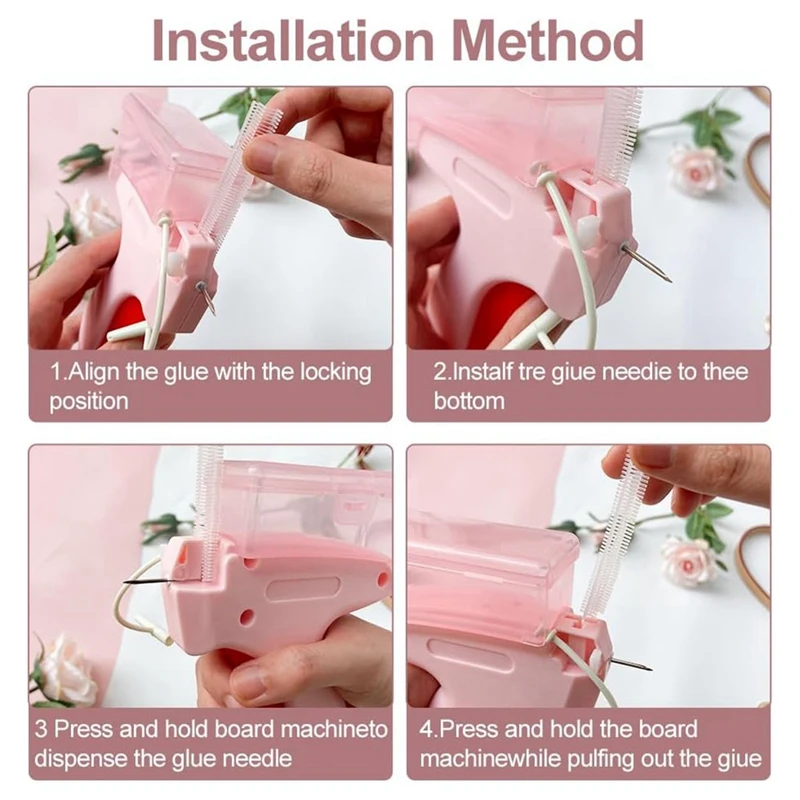 Installation Method

1.Align the glue with the locking position

2.Instalf tre giue needie to thee bottom

3 Press and hold board machineto dispense the glue needle

4.Press and hold the board machinewhile pulfing out the giue