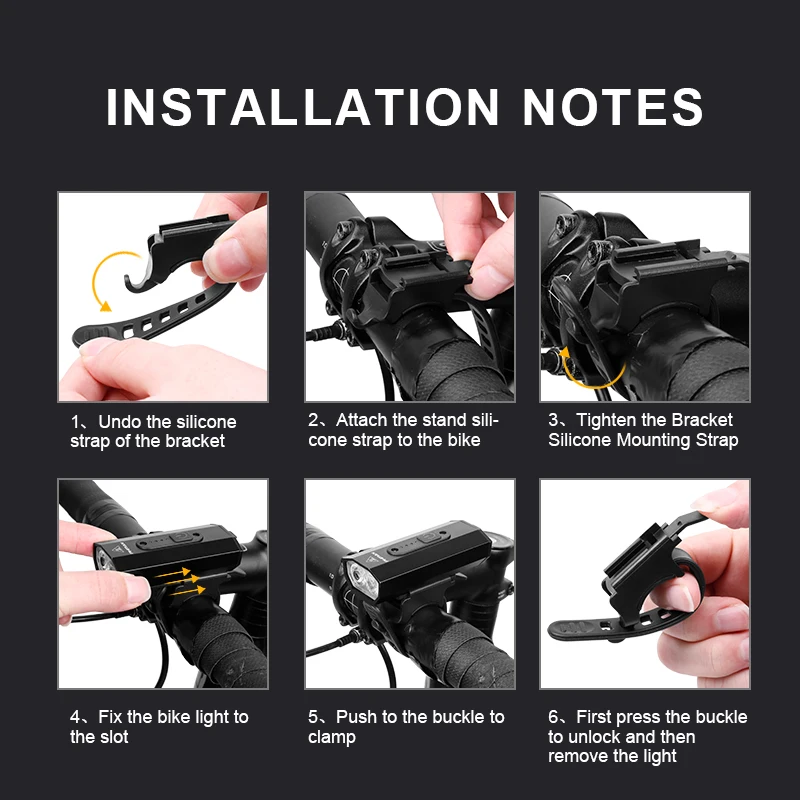 INSTALLATION NOTES

1、Undo the silicone strap of the bracket

2、Attach the stand silicone strap to the bike

3、Tighten the Bracket Silicone Mounting Strap

4、Fix the bike light to the slot

5、Push to the buckle to clamp

6、First press the buckle to unlock and then remove the light