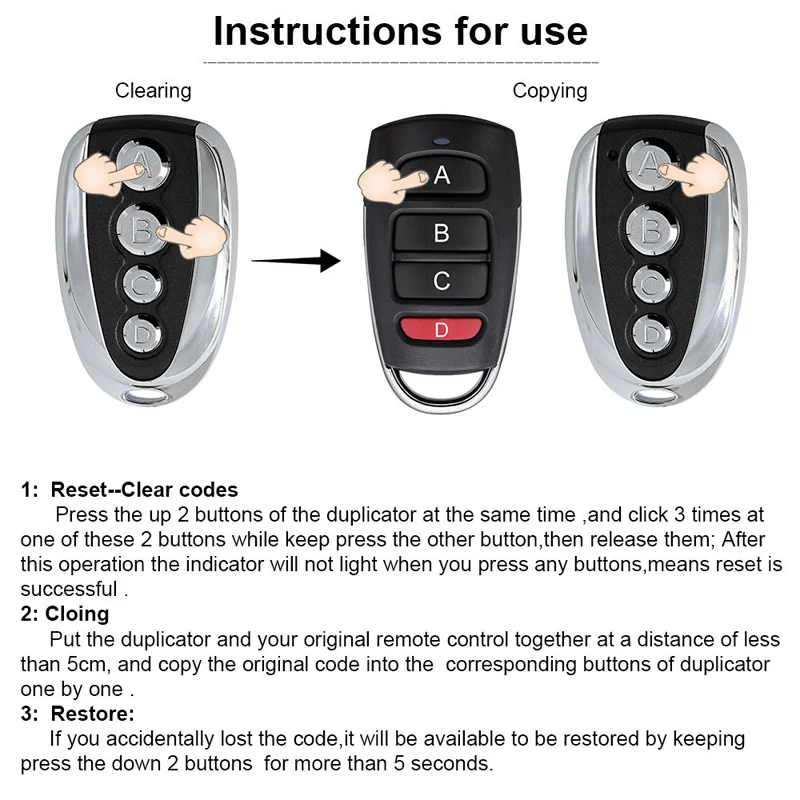 Instructions for use

Clearing

Copying

A
B
C
D

A
B
C
D

A
B
C
D

1: Reset--Clear codes
Press the up 2 buttons of the duplicator at the same time ,and click 3 times at one of these 2 buttons while keep press the other button,then release them; After this operation the indicator will not light when you press any buttons,means reset is successful .

2: Cloing
Put the duplicator and your original remote control together at a distance of less than 5cm, and copy the original code into the corresponding buttons of duplicator one by one .

3: Restore:
If you accidentally lost the code,it will be available to be restored by keeping press the down 2 buttons for more than 5 seconds.