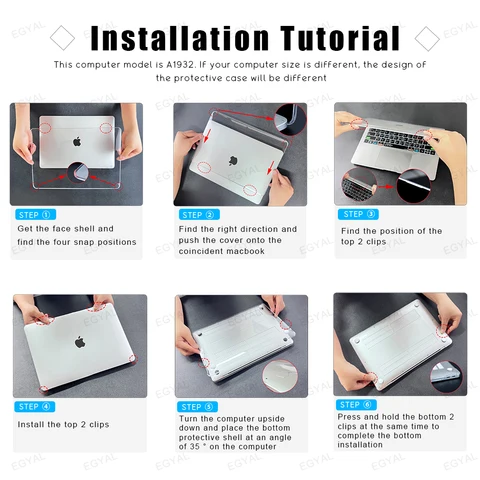 Installation Tutorial

This computer model is A1932. If your computer size is different, the design of the protective case will be different

STEP ①
Get the face shell and find the four snap positions

STEP ②
Find the right direction and push the cover onto the coincident macbook

STEP ③
Find the position of the top 2 clips

STEP ④
Install the top 2 clips

STEP ⑤
Turn the computer upside down and place the bottom protective shell at an angle of 35 ° on the computer

STEP ⑥
Press and hold the bottom 2 clips at the same time to complete the bottom installation

EGYAL