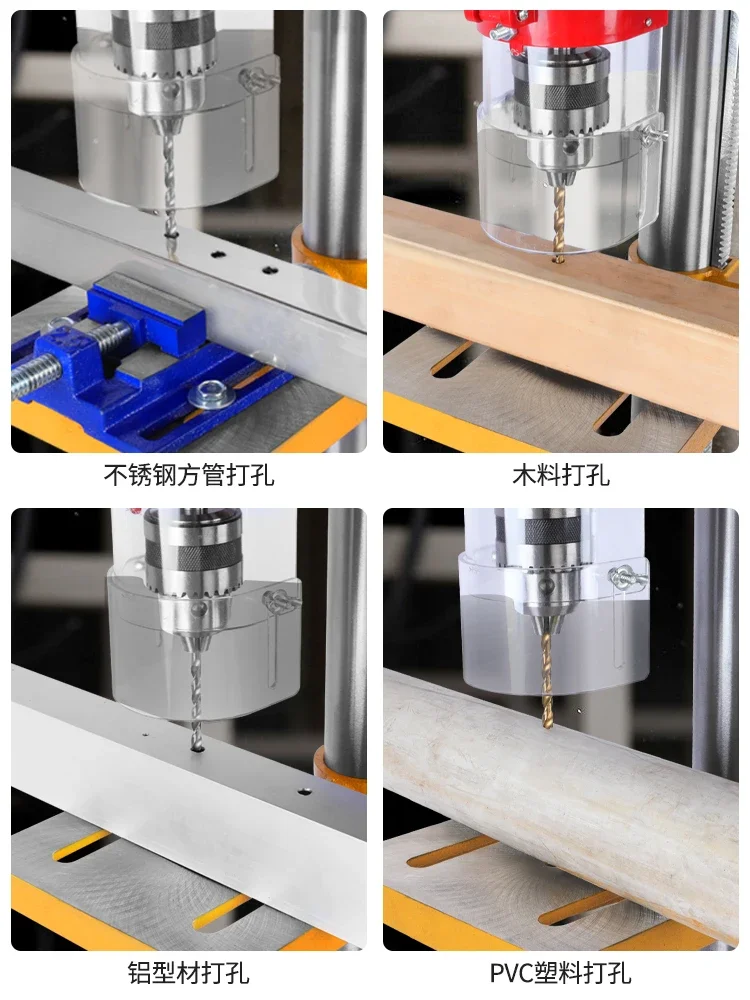 不锈钢方管打孔

木料打孔

铝型材打孔

PVC塑料打孔