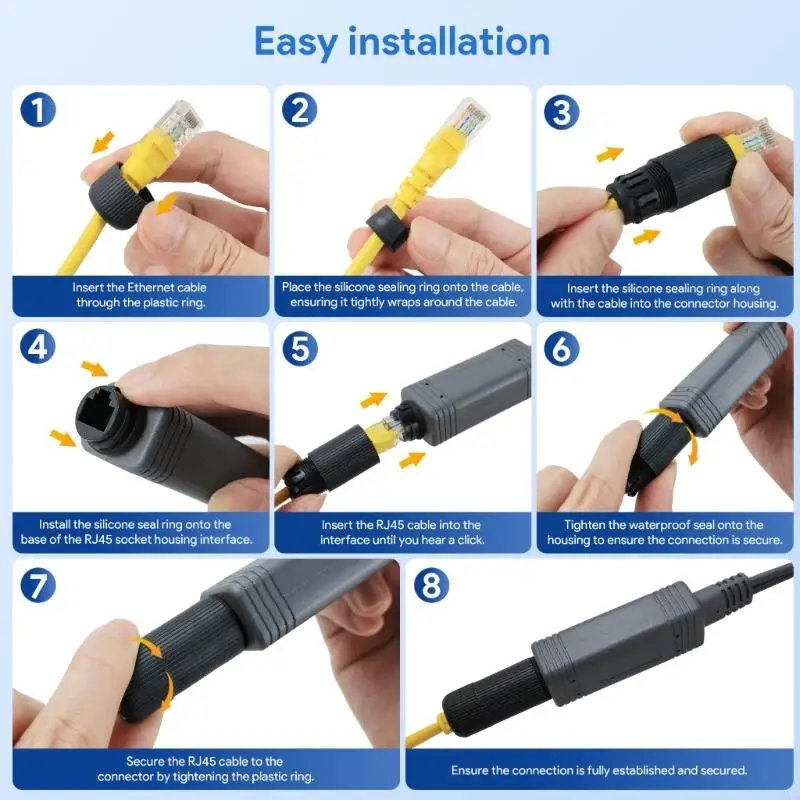 Easy installation

1
Insert the Ethernet cable through the plastic ring.

2
Place the silicone sealing ring onto the cable, ensuring it tightly wraps around the cable.

3
Insert the silicone sealing ring along with the cable into the connector housing.

4
Install the silicone seal ring onto the base of the RJ45 socket housing interface.

5
Insert the RJ45 cable into the interface until you hear a click.

6
Tighten the waterproof seal onto the housing to ensure the connection is secure.

7
Secure the RJ45 cable to the connector by tightening the plastic ring.

8
Ensure the connection is fully established and secured.