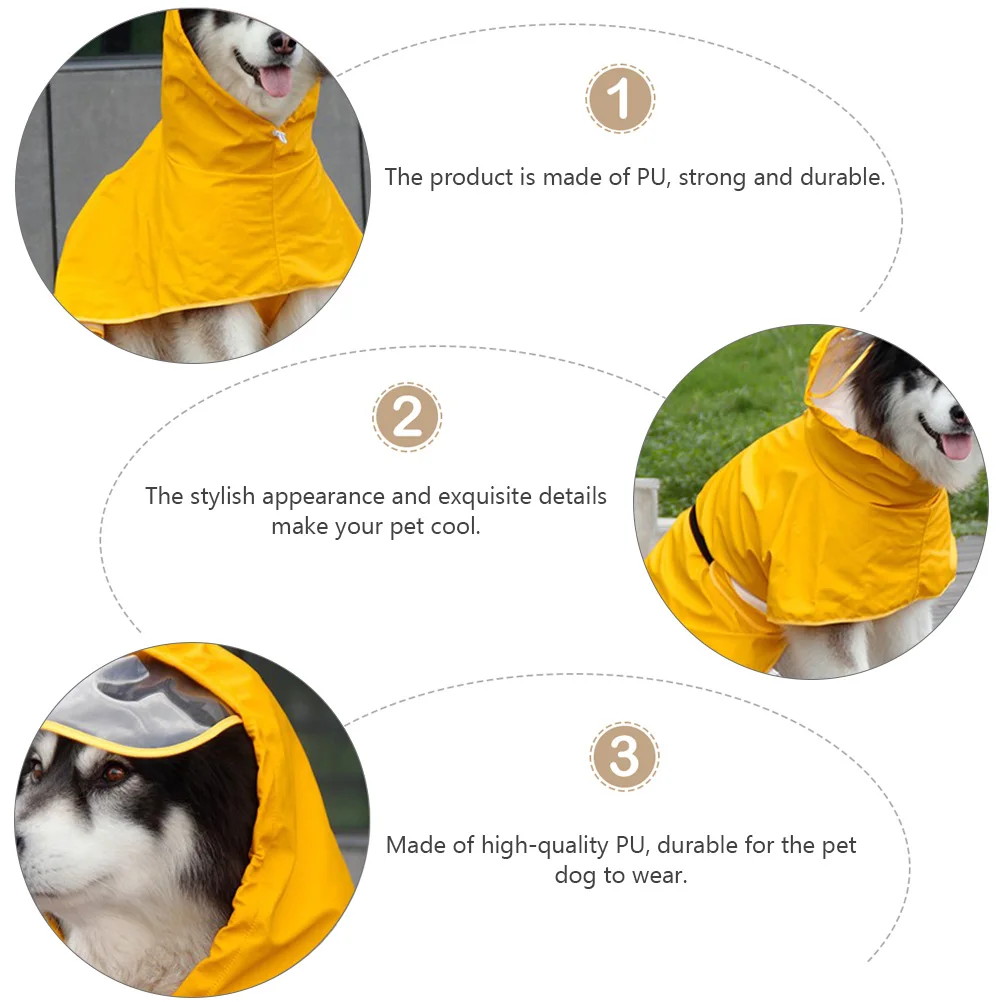 1

The product is made of PU, strong and durable.

2

The stylish appearance and exquisite details make your pet cool.

3

Made of high-quality PU, durable for the pet dog to wear.