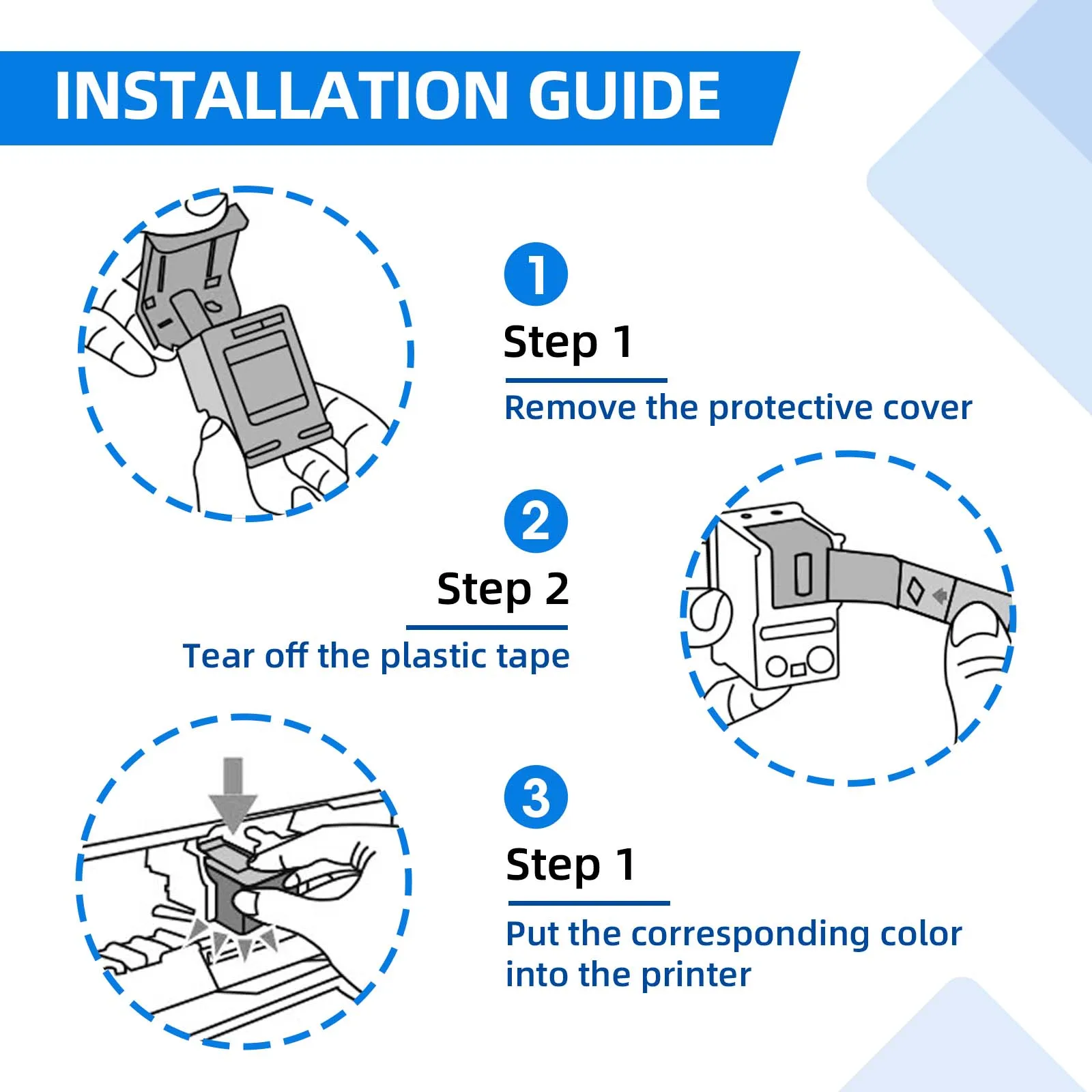 INSTALLATION GUIDE

1

Step 1

Remove the protective cover

2

Step 2

Tear off the plastic tape

3

Step 1

Put the corresponding color into the printer