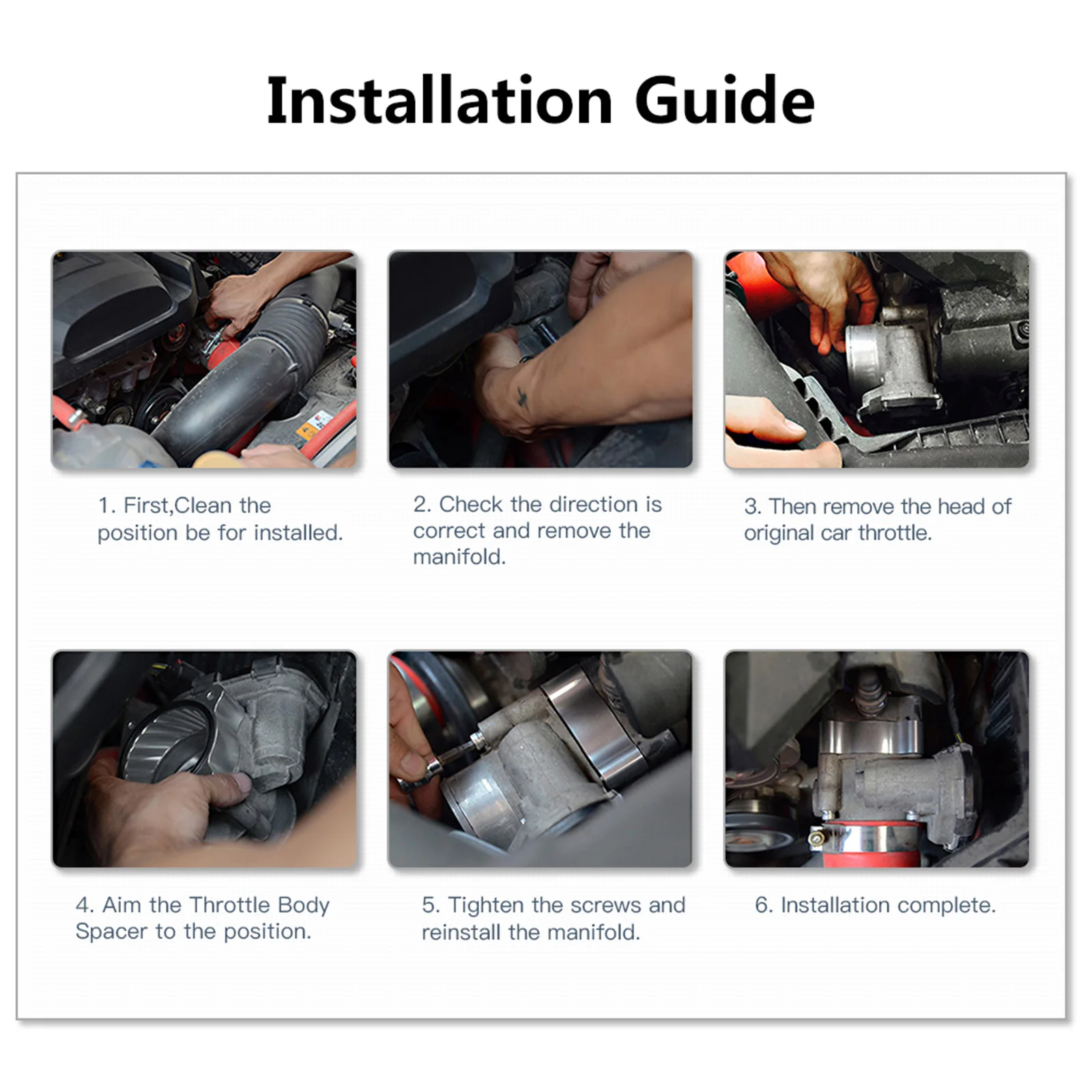 Installation Guide

1. First,Clean the position be for installed.

2. Check the direction is correct and remove the manifold.

3. Then remove the head of original car throttle.

4. Aim the Throttle Body Spacer to the position.

5. Tighten the screws and reinstall the manifold.

6. Installation complete.