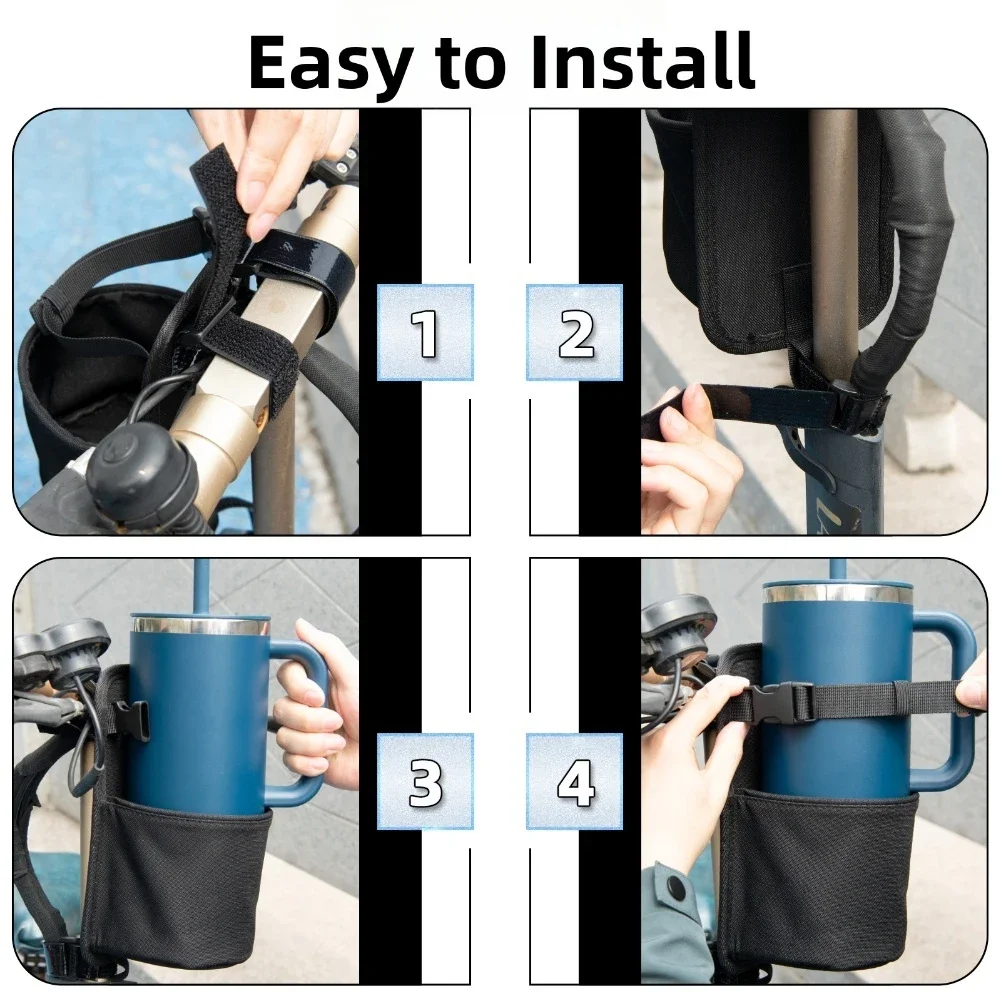 Easy to Install

1

2

3

4