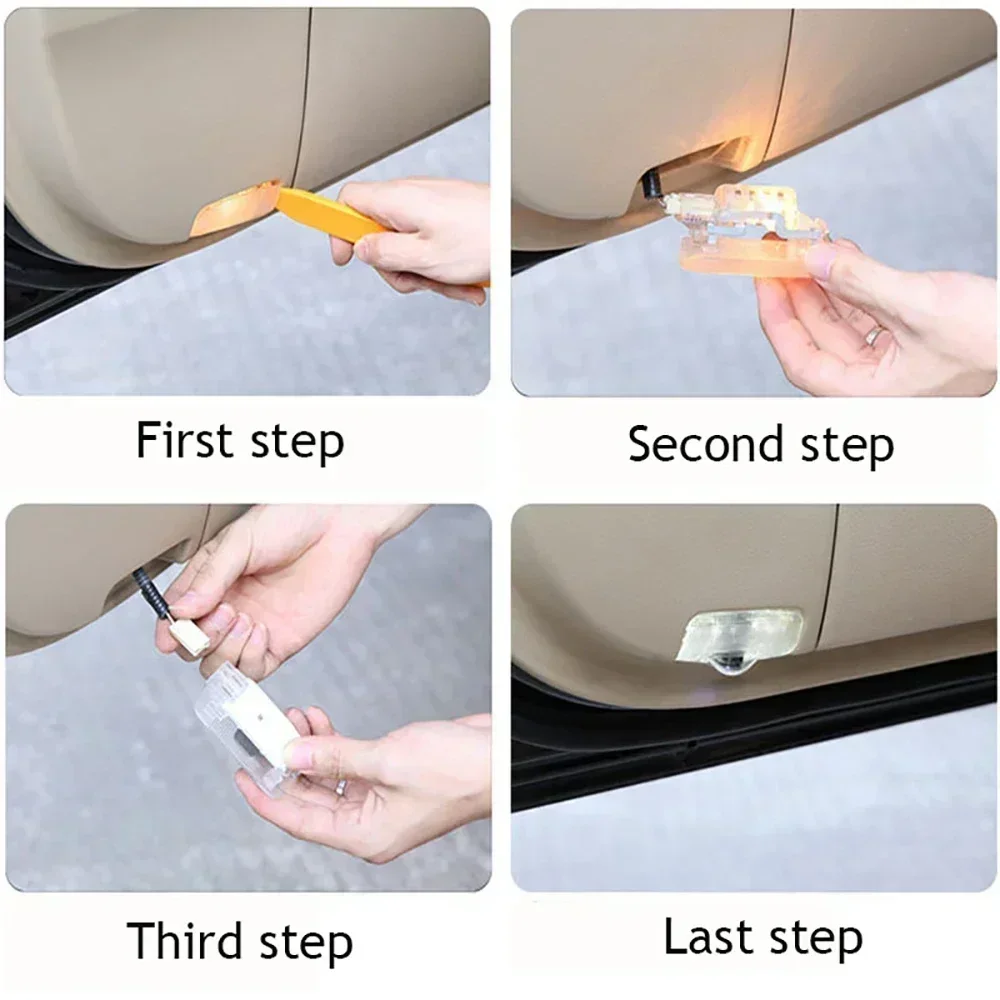 First step

Second step

Third step

Last step