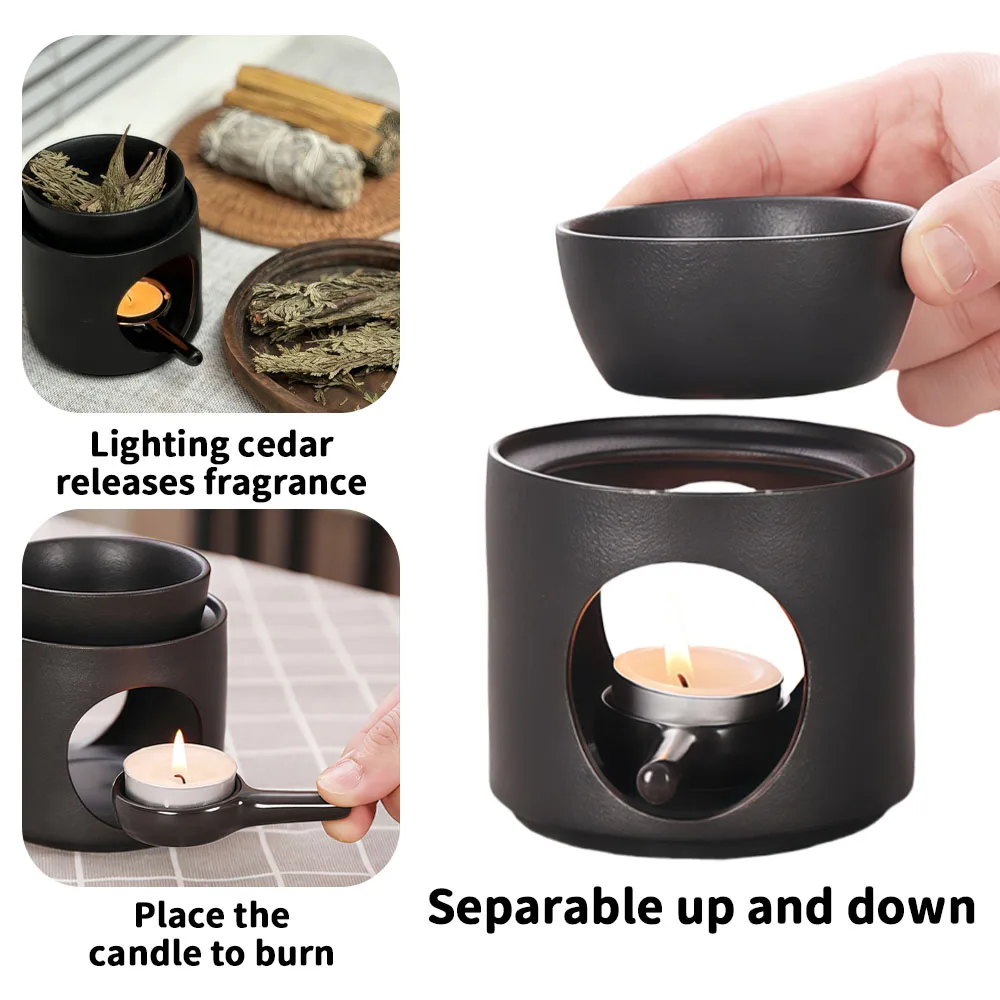 Lighting cedar releases fragrance

Place the candle to burn

Separable up and down