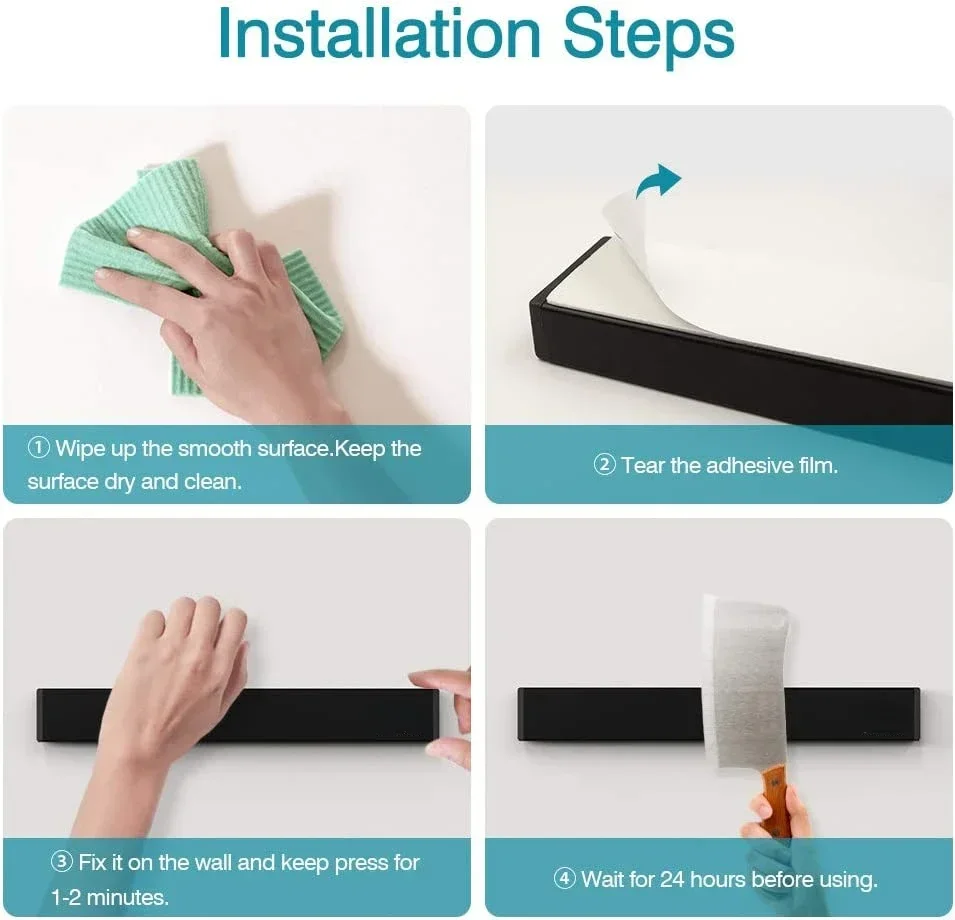 Installation Steps

① Wipe up the smooth surface.Keep the surface dry and clean.

② Tear the adhesive film.

③ Fix it on the wall and keep press for 1-2 minutes.

④ Wait for 24 hours before using.