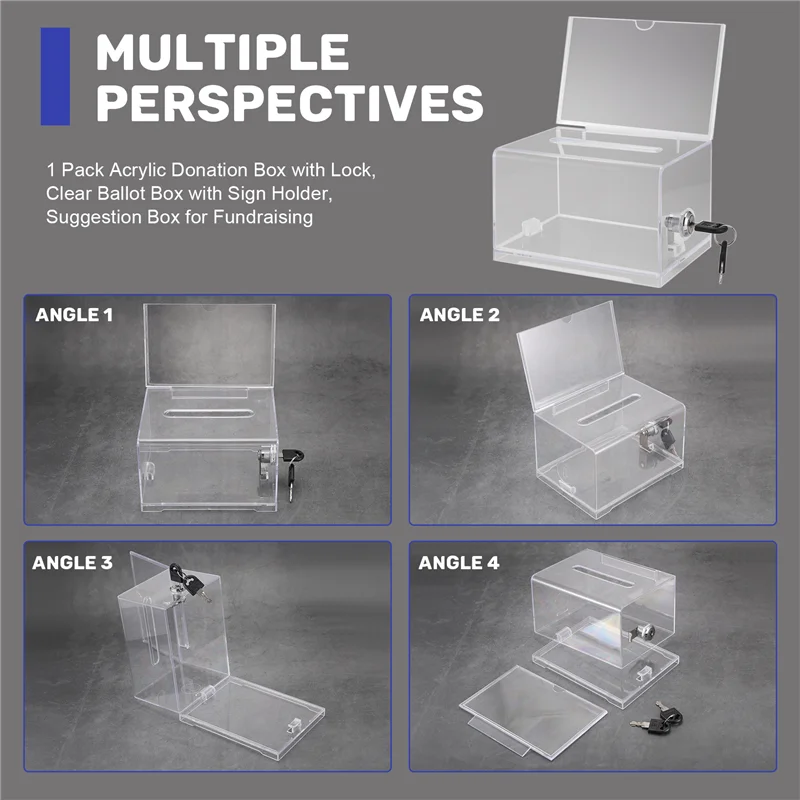 MULTIPLE PERSPECTIVES

1 Pack Acrylic Donation Box with Lock, Clear Ballot Box with Sign Holder, Suggestion Box for Fundraising

ANGLE 1

ANGLE 2

ANGLE 3

ANGLE 4