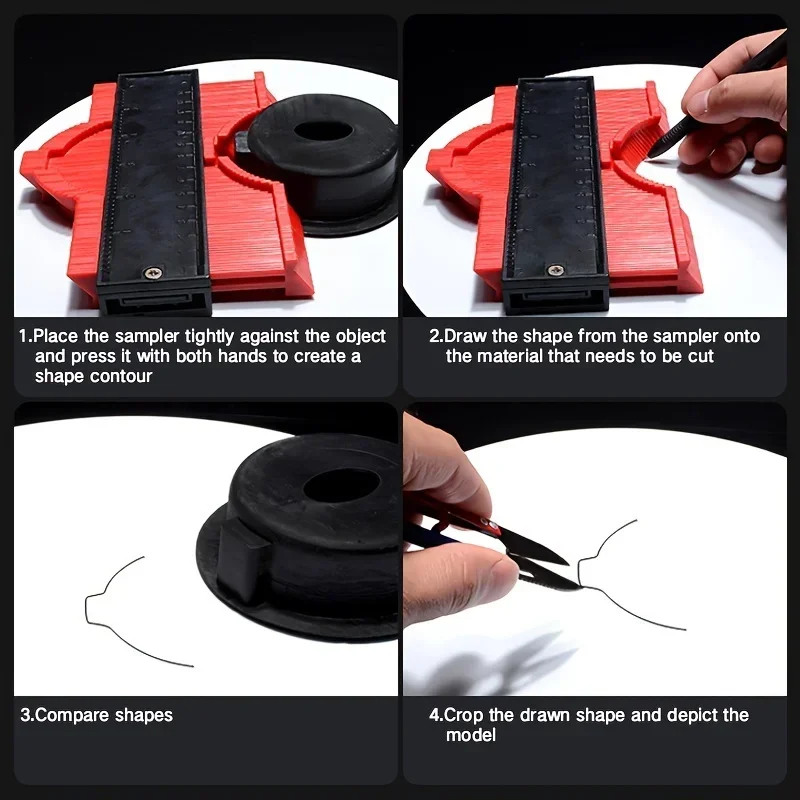 1.Place the sampler tightly against the object and press it with both hands to create a shape contour

2.Draw the shape from the sampler onto the material that needs to be cut

3.Compare shapes

4.Crop the drawn shape and depict the model