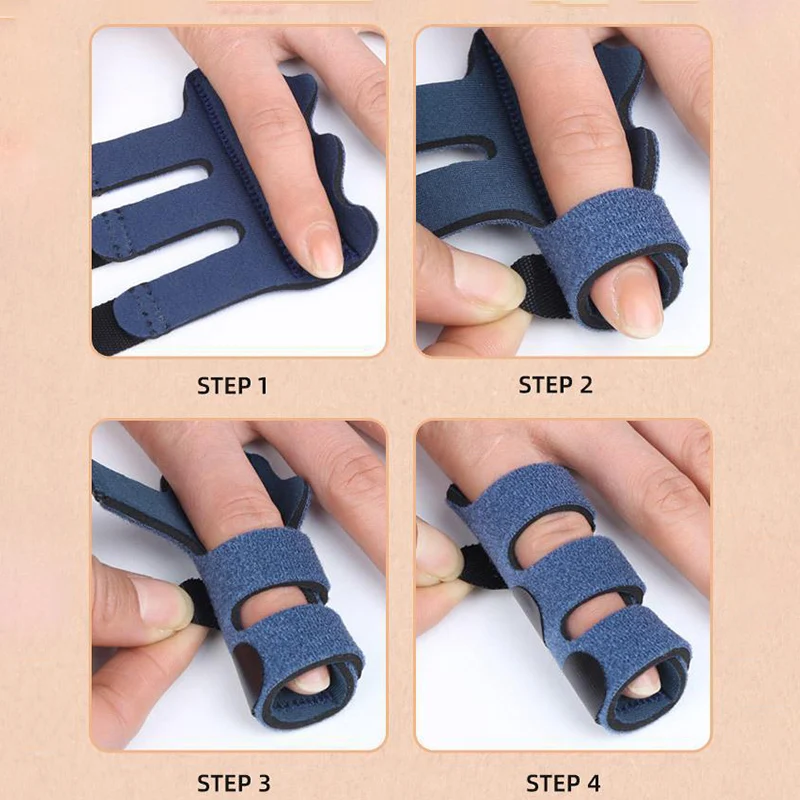 STEP 1

STEP 2

STEP 3

STEP 4