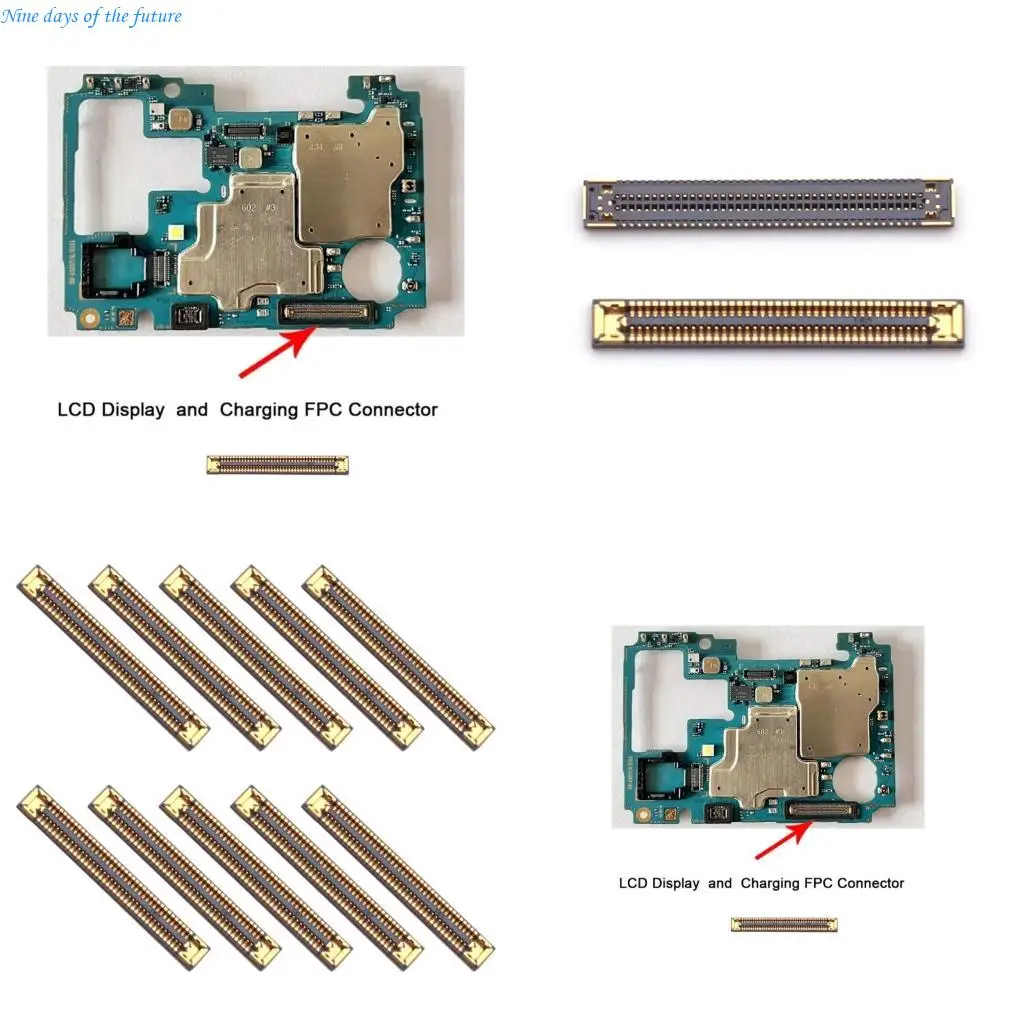 Nine days of the future

LCD Display and Charging FPC Connector

LCD Display and Charging FPC Connector