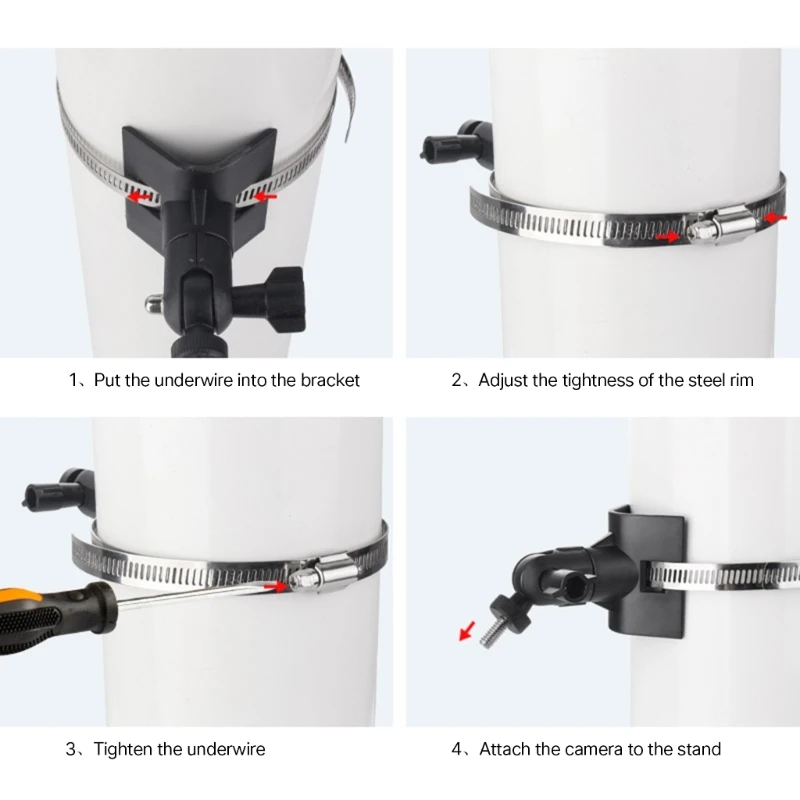 1、Put the underwire into the bracket

2、Adjust the tightness of the steel rim

3、Tighten the underwire

4、Attach the camera to the stand