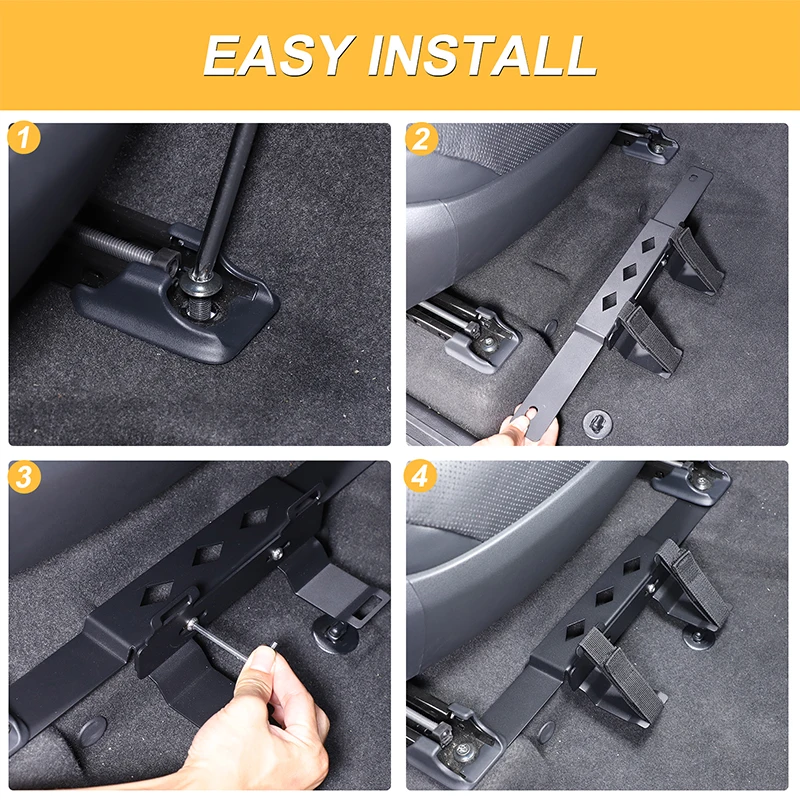 EASY INSTALL

1

2

3

4