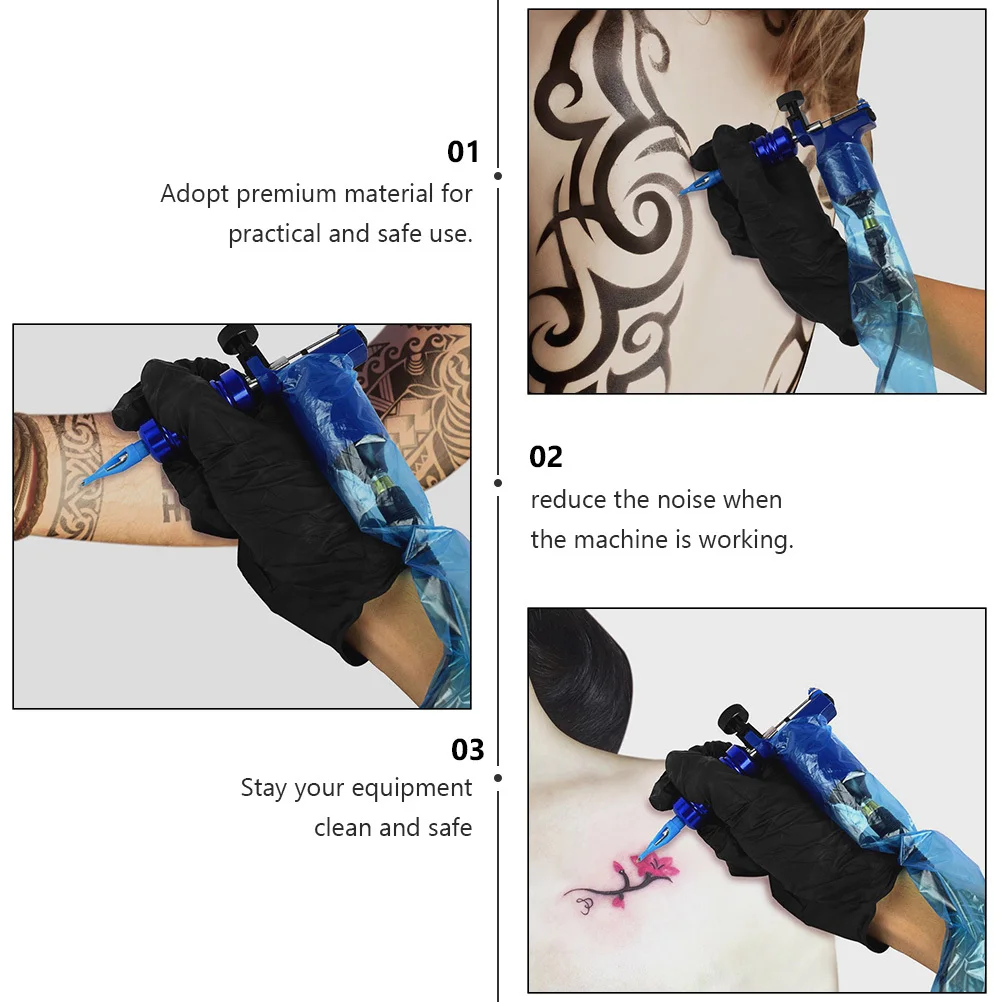 01
Adopt premium material for practical and safe use.

02
reduce the noise when the machine is working.

03
Stay your equipment clean and safe