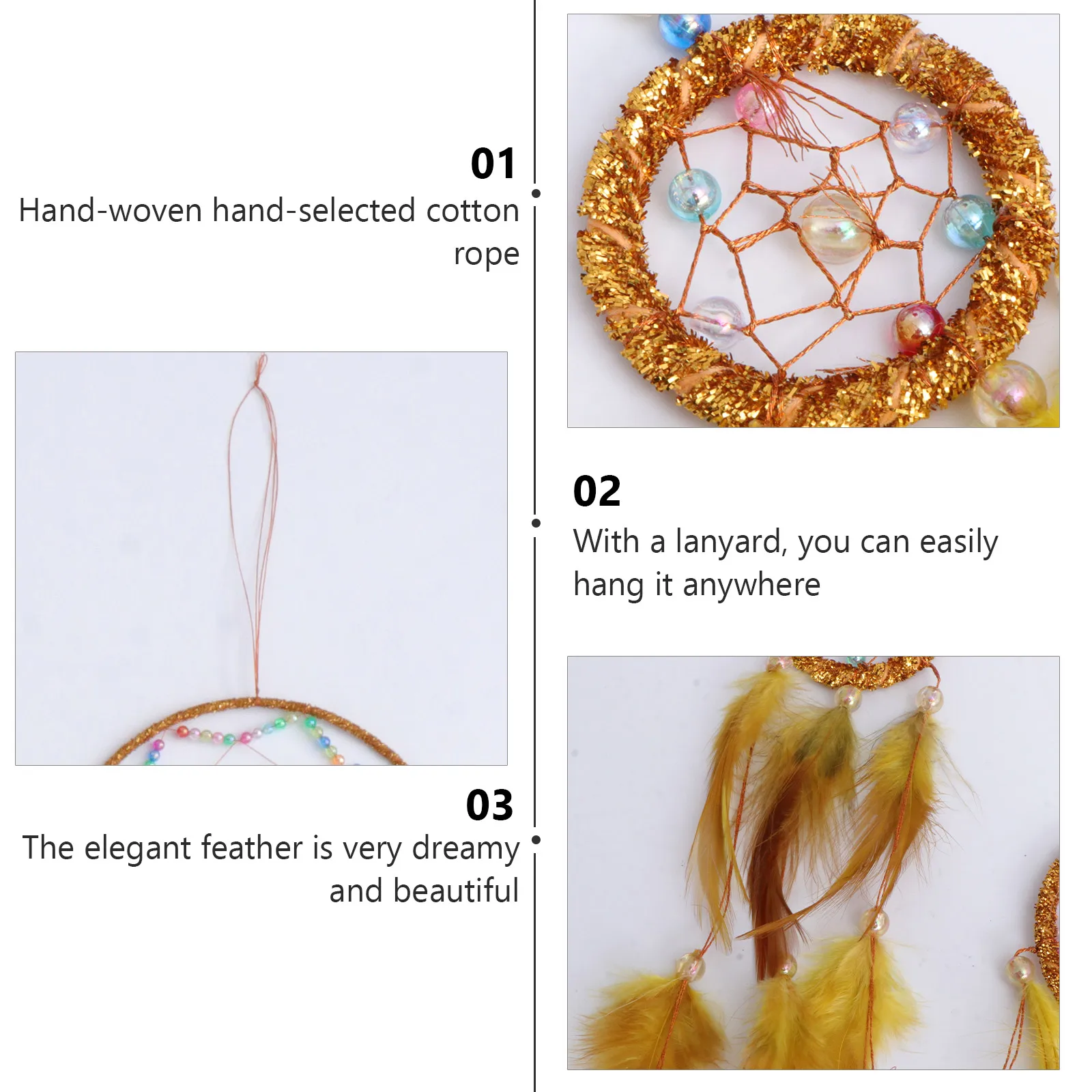 01

Hand-woven hand-selected cotton rope

02

With a lanyard, you can easily hang it anywhere

03

The elegant feather is very dreamy and beautiful