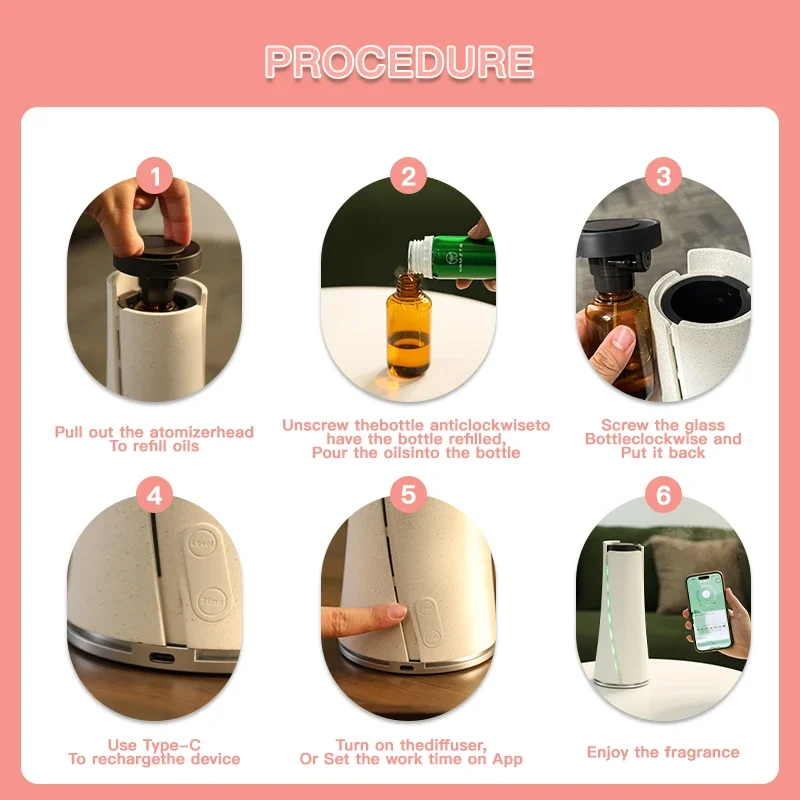 PROCEDURE

1

Pull out the atomizerhead
To refill oils

2

Unscrew thebottle anticlockwiseto
have the bottle refilled,
Pour the oilsinto the bottle

3

Screw the glass
Bottleclockwise and
Put it back

4

Level

Time

Use Type-C
To rechargethe device

5

Turn on thediffuser,
Or Set the work time on App

6

Enjoy the fragrance