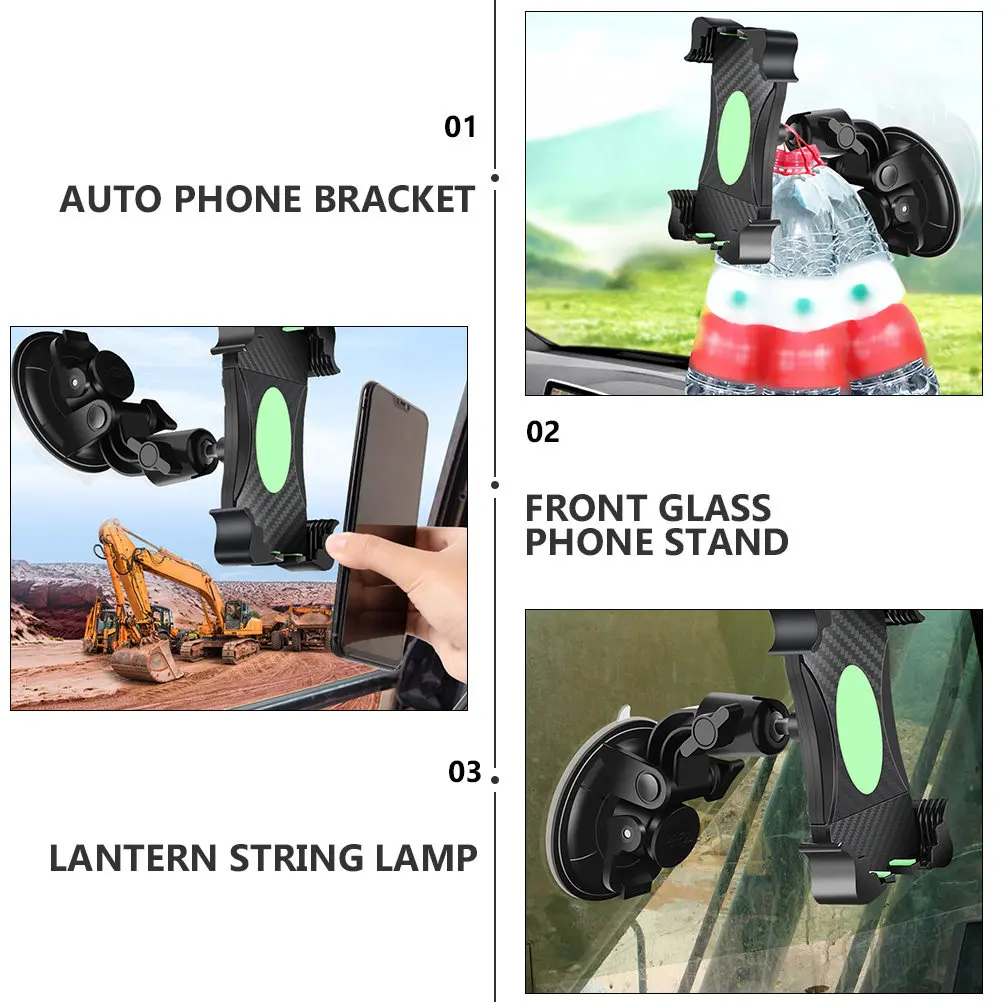 01

AUTO PHONE BRACKET

02

FRONT GLASS
PHONE STAND

03

LANTERN STRING LAMP