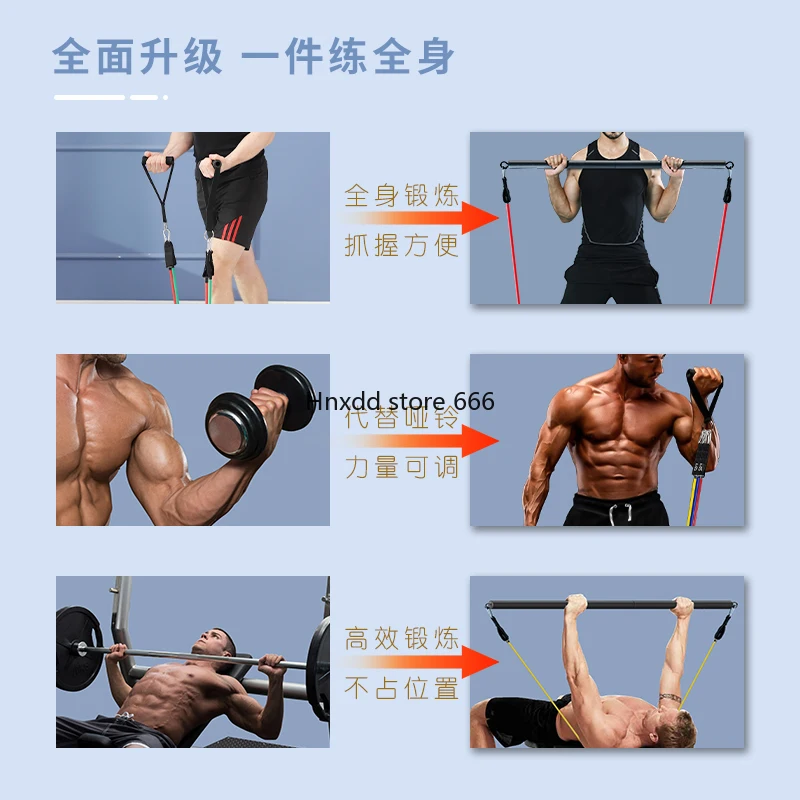 全面升级 一件练全身

全身锻炼
抓握方便

Hnxdd store 666
代替哑铃
力量可调

高效锻炼
不占位置