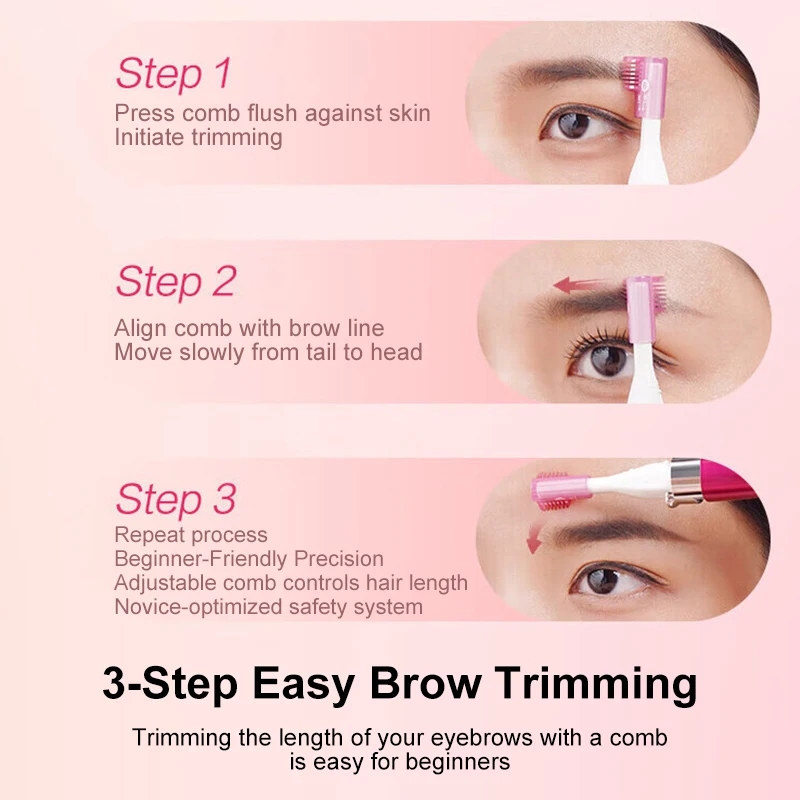 Step 1
Press comb flush against skin
Initiate trimming

Step 2
Align comb with brow line
Move slowly from tail to head

Step 3
Repeat process
Beginner-Friendly Precision
Adjustable comb controls hair length
Novice-optimized safety system

3-Step Easy Brow Trimming

Trimming the length of your eyebrows with a comb is easy for beginners