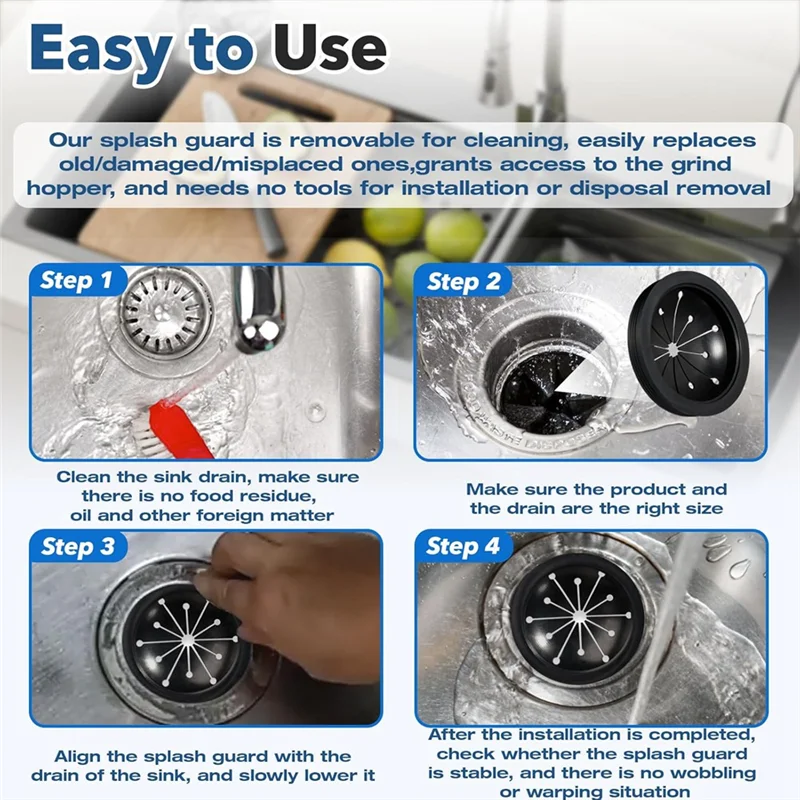 Easy to Use

Our splash guard is removable for cleaning, easily replaces old/damaged/misplaced ones,grants access to the grind hopper, and needs no tools for installation or disposal removal

Step 1

Clean the sink drain, make sure there is no food residue, oil and other foreign matter

Step 2

Make sure the product and the drain are the right size

Step 3

Align the splash guard with the drain of the sink, and slowly lower it

Step 4

After the installation is completed, check whether the splash guard is stable, and there is no wobbling or warping situation