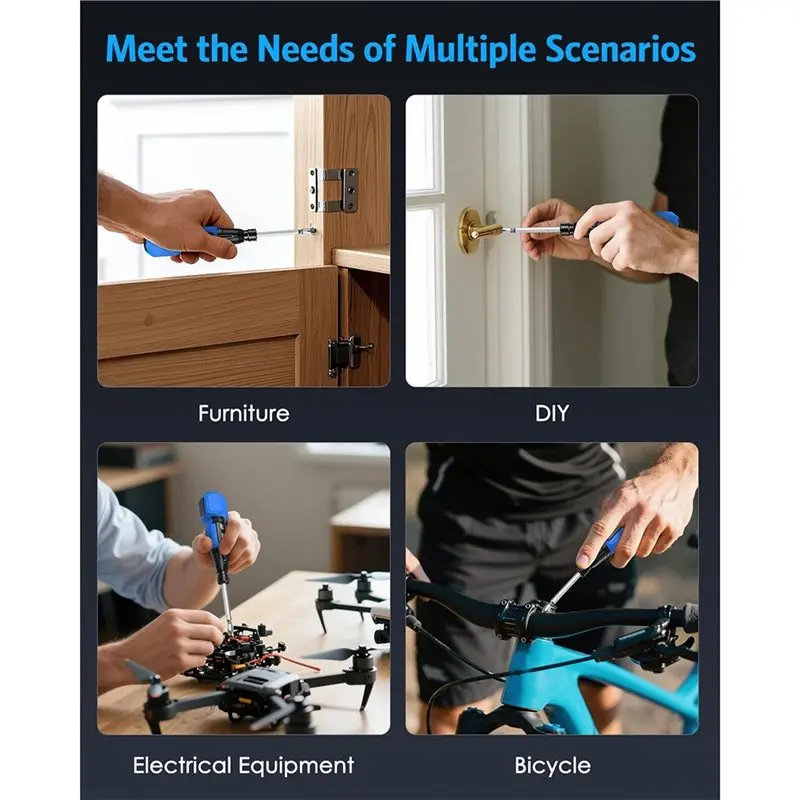 Meet the Needs of Multiple Scenarios

Furniture

DIY

Electrical Equipment

Bicycle