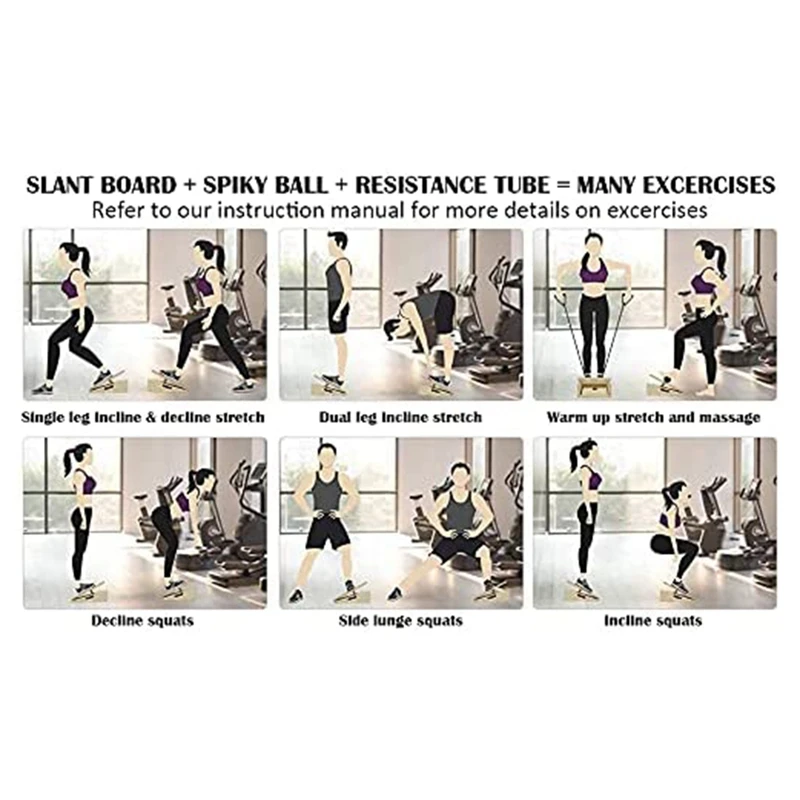 SLANT BOARD + SPIKY BALL + RESISTANCE TUBE = MANY EXCERCISES
Refer to our instruction manual for more details on excercises

Single leg incline & decline stretch

Dual leg incline stretch

Warm up stretch and massage

Decline squats

Side lunge squats

Incline squats