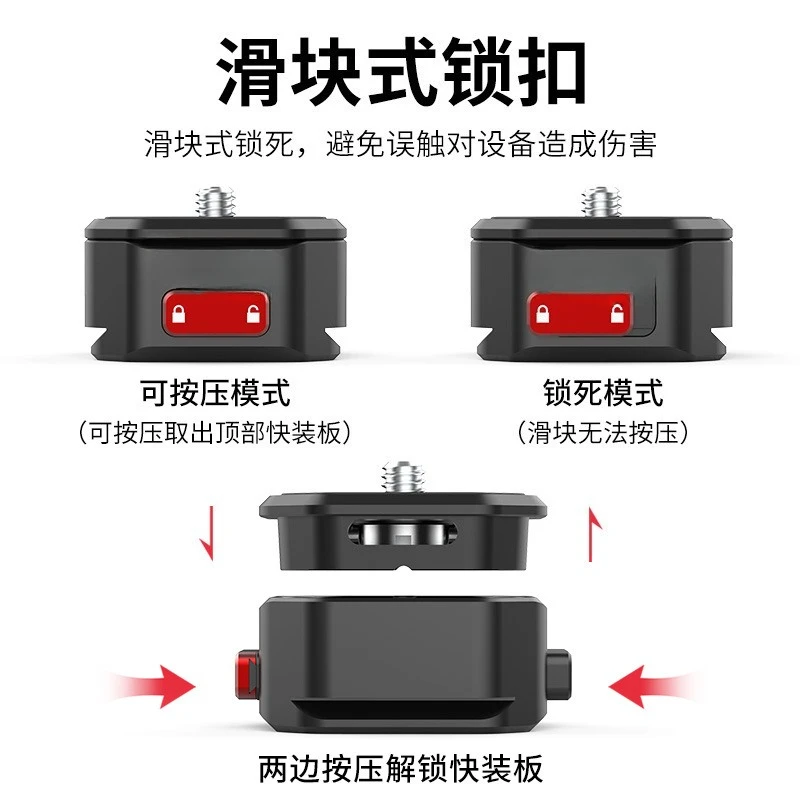 滑块式锁扣

滑块式锁死，避免误触对设备造成伤害

可按压模式
（可按压取出顶部快装板）

锁死模式
（滑块无法按压）

两边按压解锁快装板