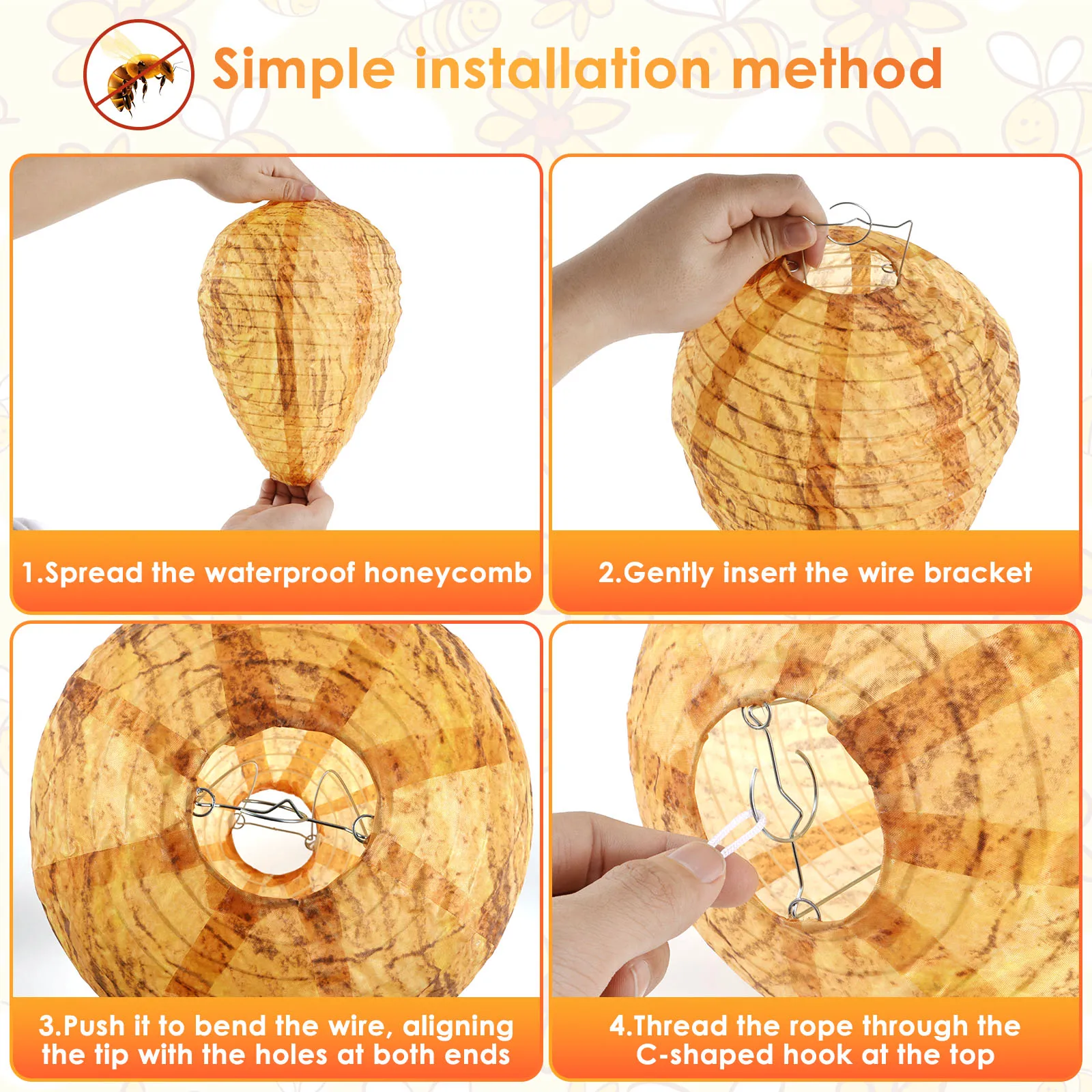 Simple installation method

1.Spread the waterproof honeycomb

2.Gently insert the wire bracket

3.Push it to bend the wire, aligning the tip with the holes at both ends

4.Thread the rope through the C-shaped hook at the top