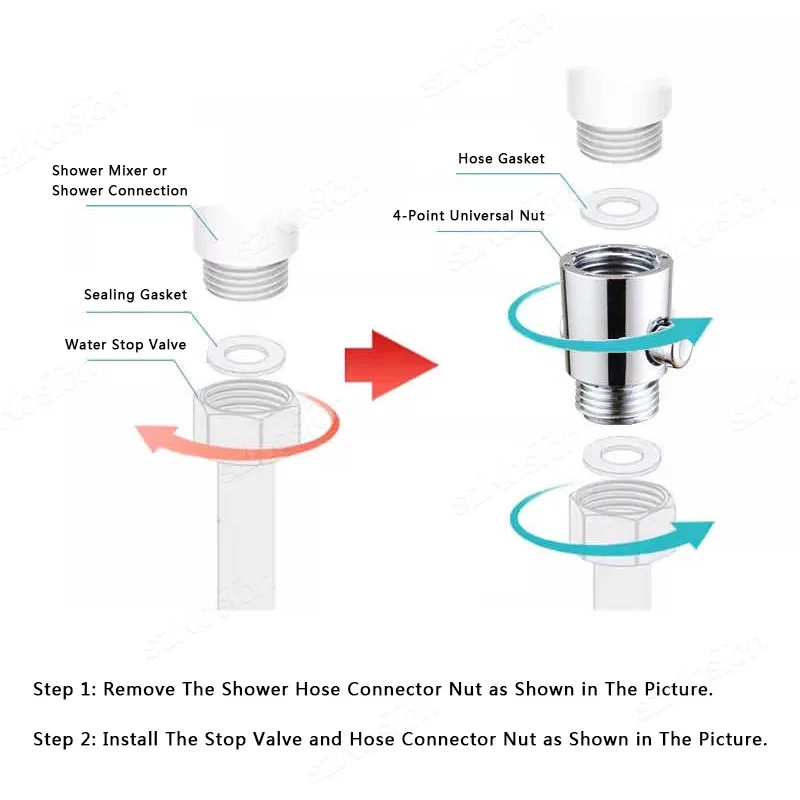 Shower Mixer or Shower Connection

Sealing Gasket

Water Stop Valve

Hose Gasket

4-Point Universal Nut

Step 1: Remove The Shower Hose Connector Nut as Shown in The Picture.

Step 2: Install The Stop Valve and Hose Connector Nut as Shown in The Picture.