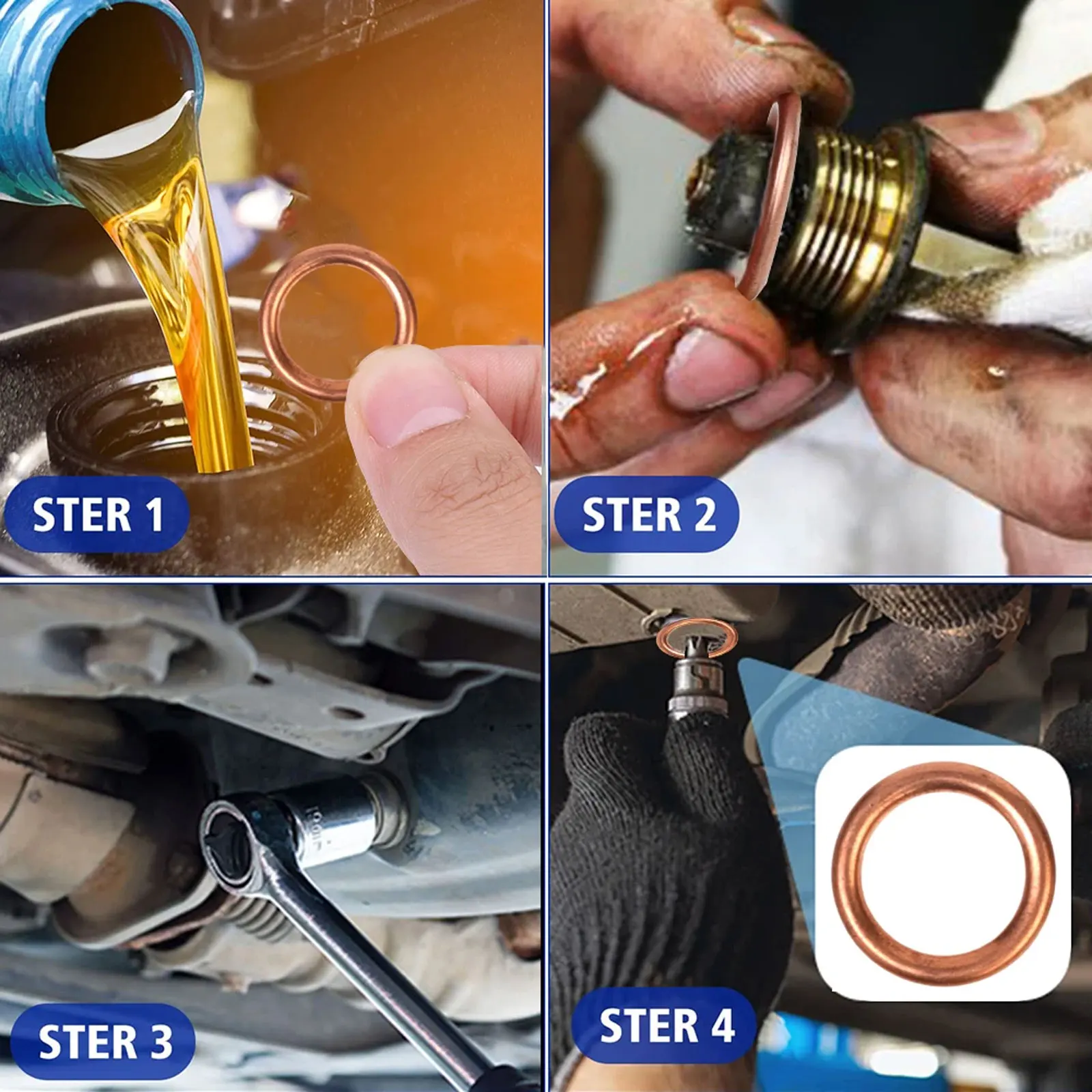 STER 1

STER 2

STER 3

STER 4