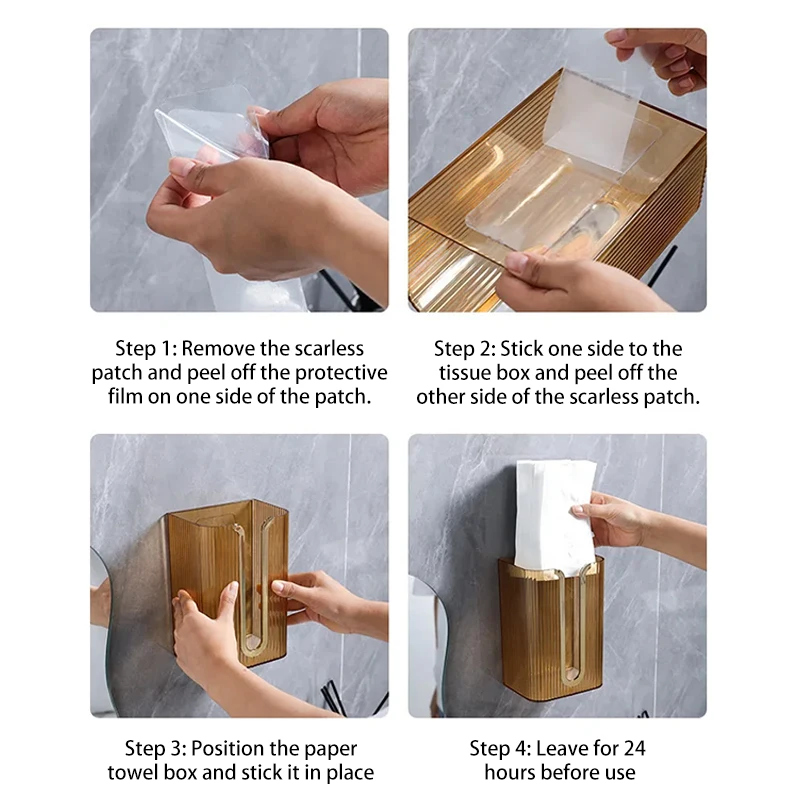 Step 1: Remove the scarless patch and peel off the protective film on one side of the patch.

Step 2: Stick one side to the tissue box and peel off the other side of the scarless patch.

Step 3: Position the paper towel box and stick it in place

Step 4: Leave for 24 hours before use