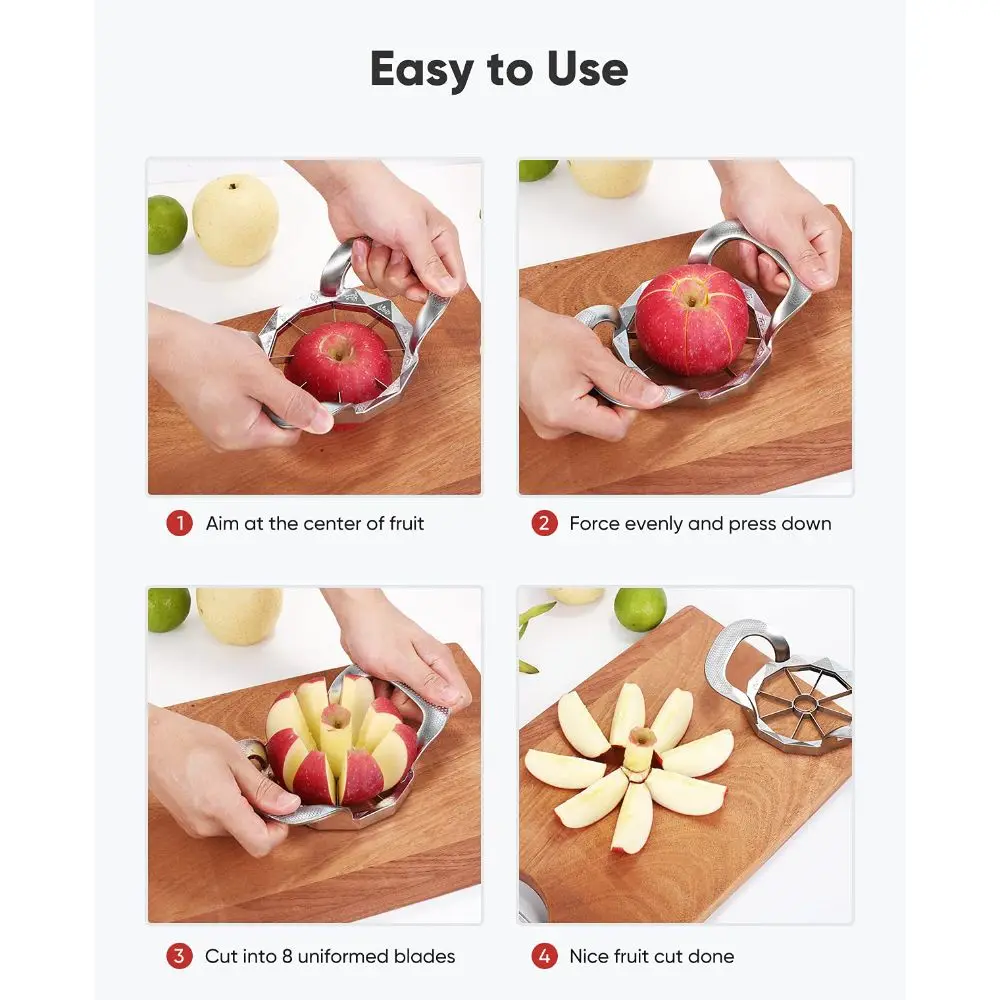 Easy to Use

1 Aim at the center of fruit

2 Force evenly and press down

3 Cut into 8 uniformed blades

4 Nice fruit cut done