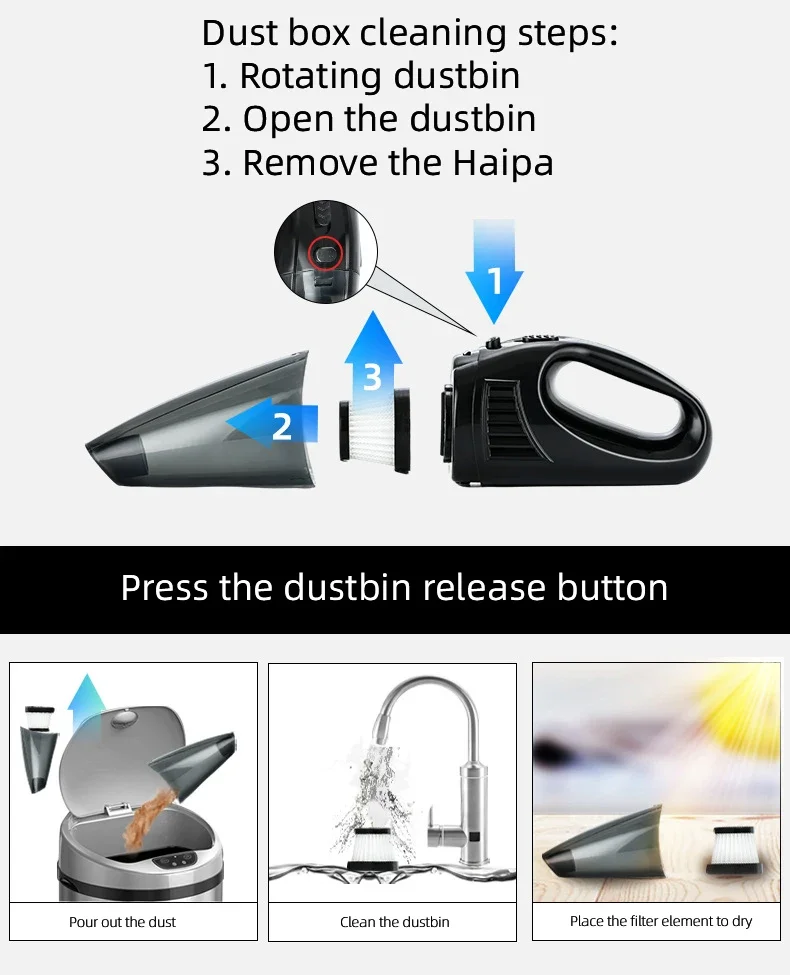 Dust box cleaning steps:
1. Rotating dustbin
2. Open the dustbin
3. Remove the Haipa

1

3

2

Press the dustbin release button

Pour out the dust

Clean the dustbin

Place the filter element to dry