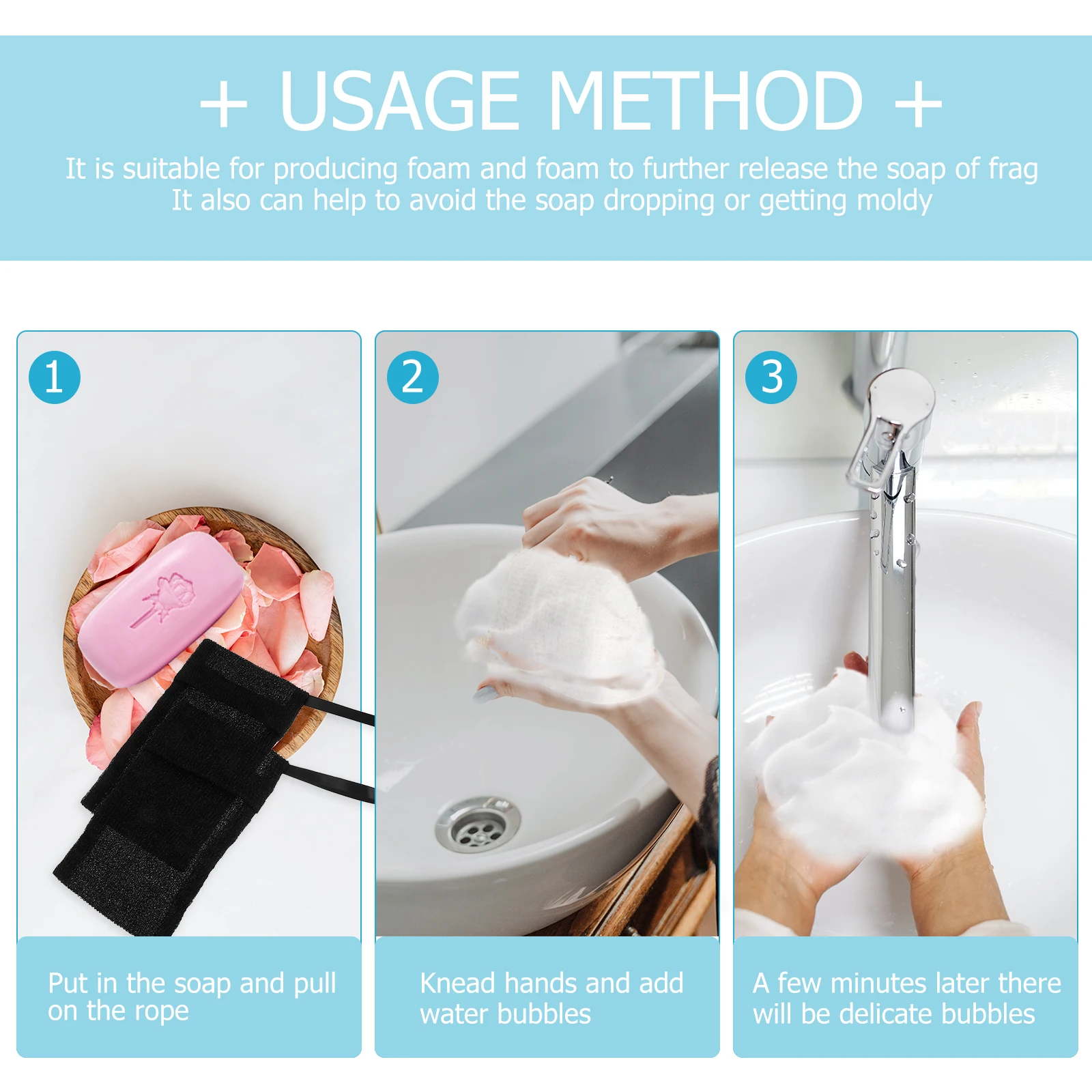 + USAGE METHOD +

It is suitable for producing foam and foam to further release the soap of frag
It also can help to avoid the soap dropping or getting moldy

1

Put in the soap and pull on the rope

2

Knead hands and add water bubbles

3

A few minutes later there will be delicate bubbles