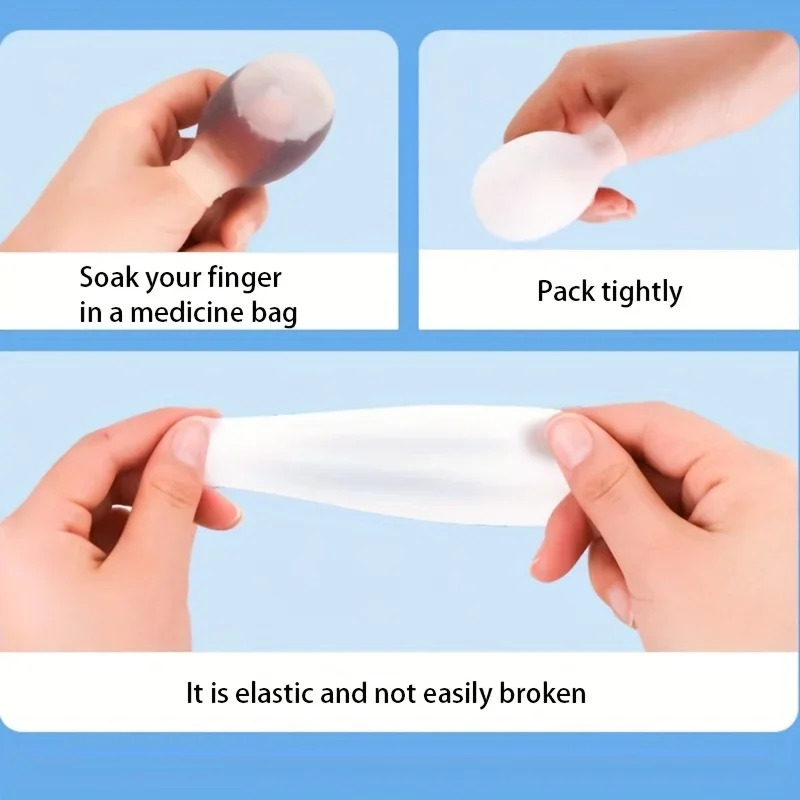 Soak your finger in a medicine bag

Pack tightly

It is elastic and not easily broken