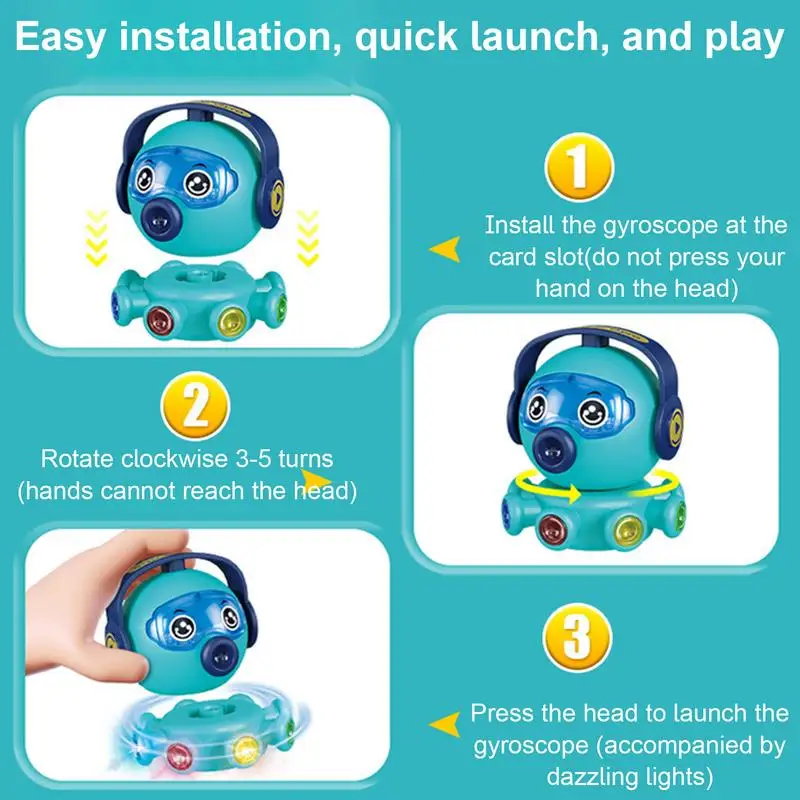 Easy installation, quick launch, and play

1

Install the gyroscope at the card slot(do not press your hand on the head)

2

Rotate clockwise 3-5 turns (hands cannot reach the head)

3

Press the head to launch the gyroscope (accompanied by dazzling lights)