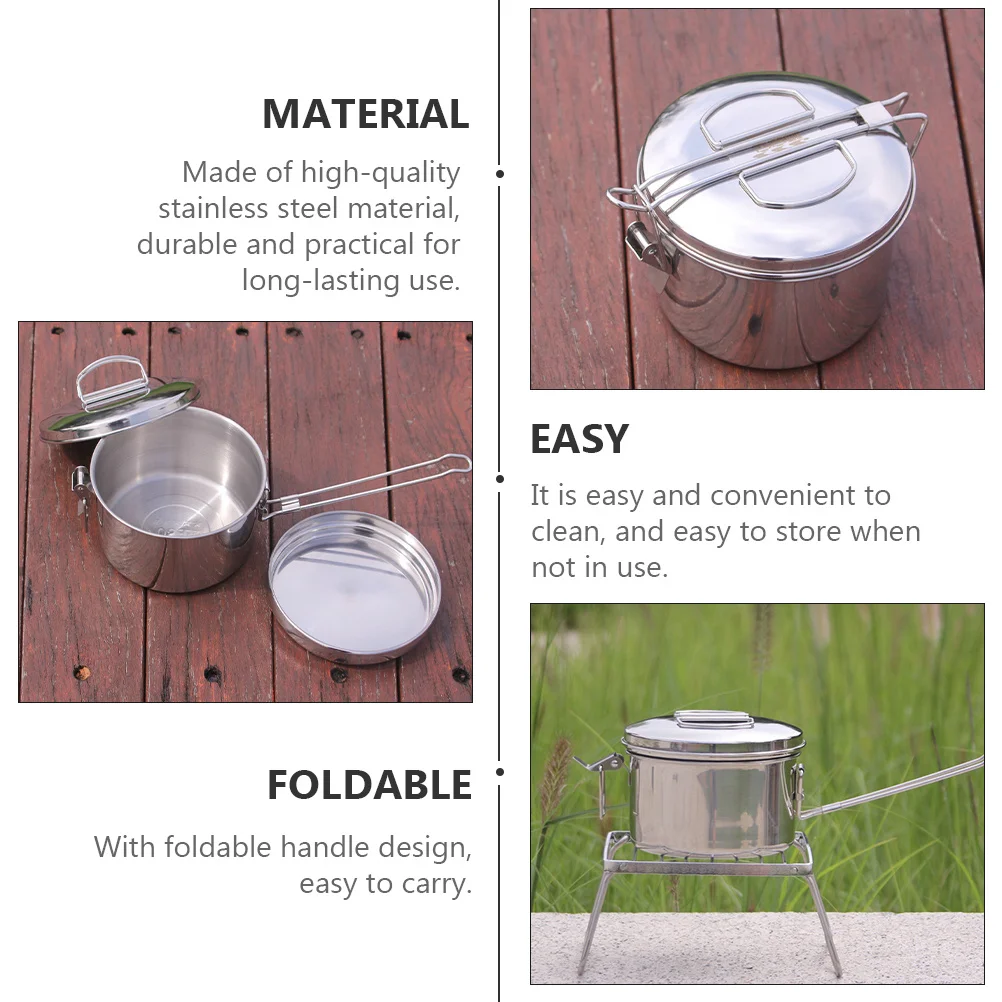 MATERIAL

Made of high-quality stainless steel material, durable and practical for long-lasting use.

EASY

It is easy and convenient to clean, and easy to store when not in use.

FOLDABLE

With foldable handle design, easy to carry.