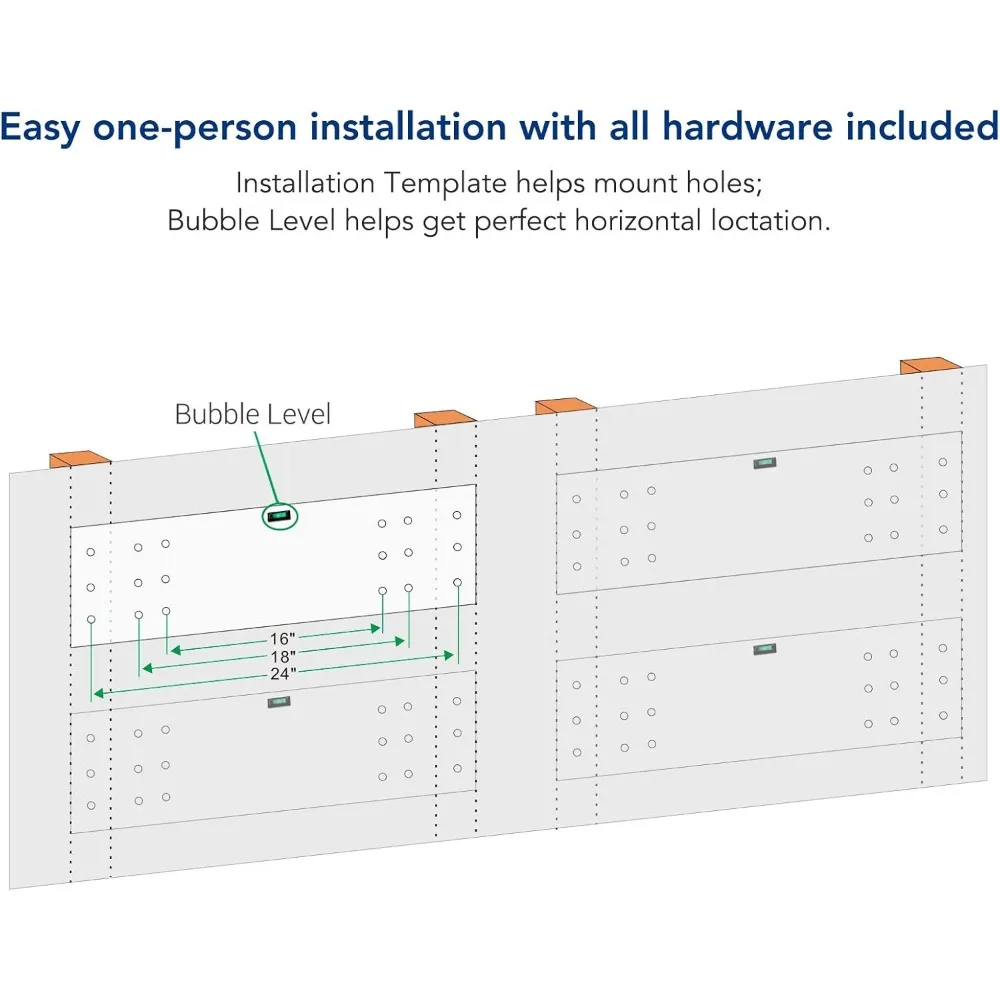 Easy one-person installation with all hardware included

Installation Template helps mount holes;
Bubble Level helps get perfect horizontal loctation.

Bubble Level

16"
18"
24"