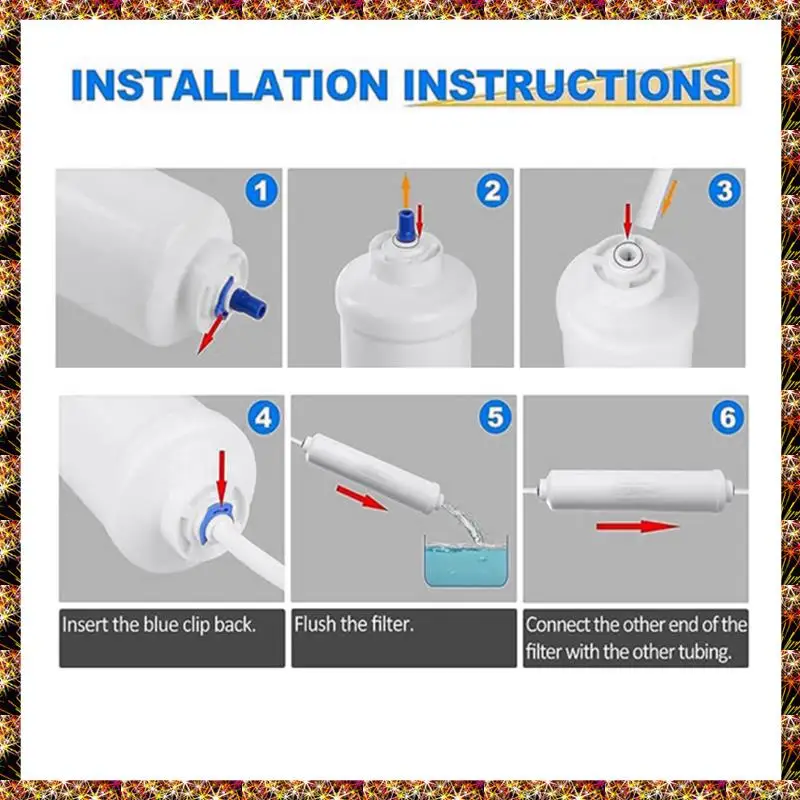 INSTALLATION INSTRUCTIONS

1

2

3

4

5

6

Insert the blue clip back.

Flush the filter.

Connect the other end of the filter with the other tubing.