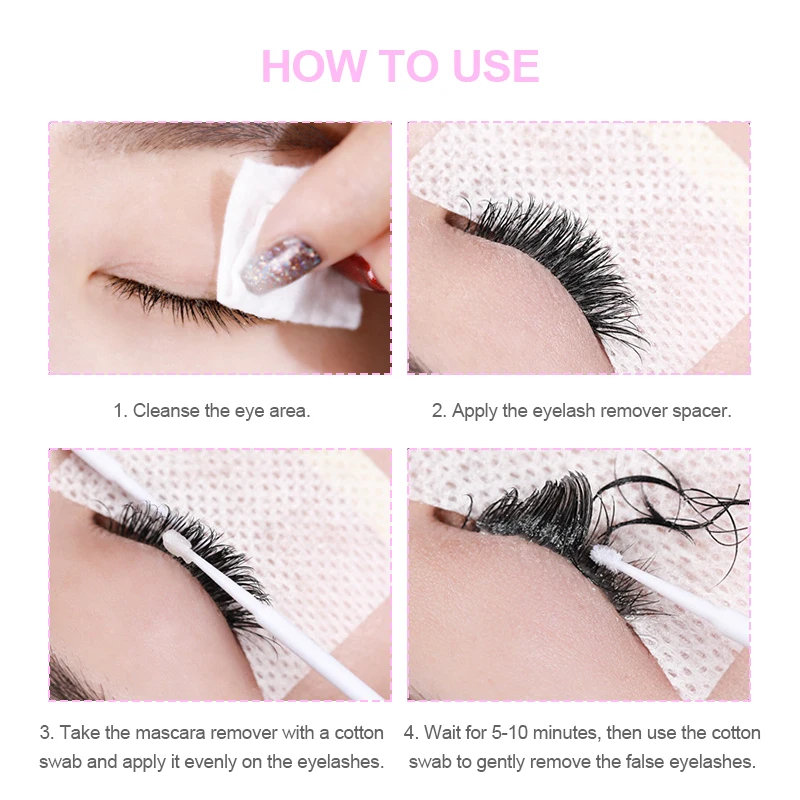 HOW TO USE

1. Cleanse the eye area.

2. Apply the eyelash remover spacer.

3. Take the mascara remover with a cotton swab and apply it evenly on the eyelashes.

4. Wait for 5-10 minutes, then use the cotton swab to gently remove the false eyelashes.