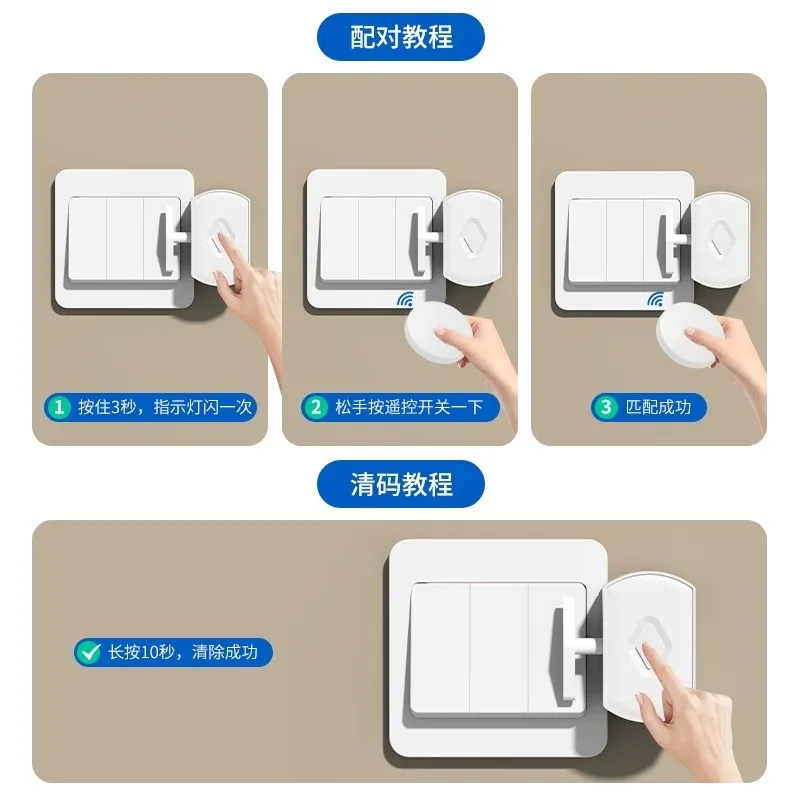 配对教程

1 按住3秒，指示灯闪一次

2 松手按遥控开关一下

3 匹配成功

清码教程

长按10秒，清除成功