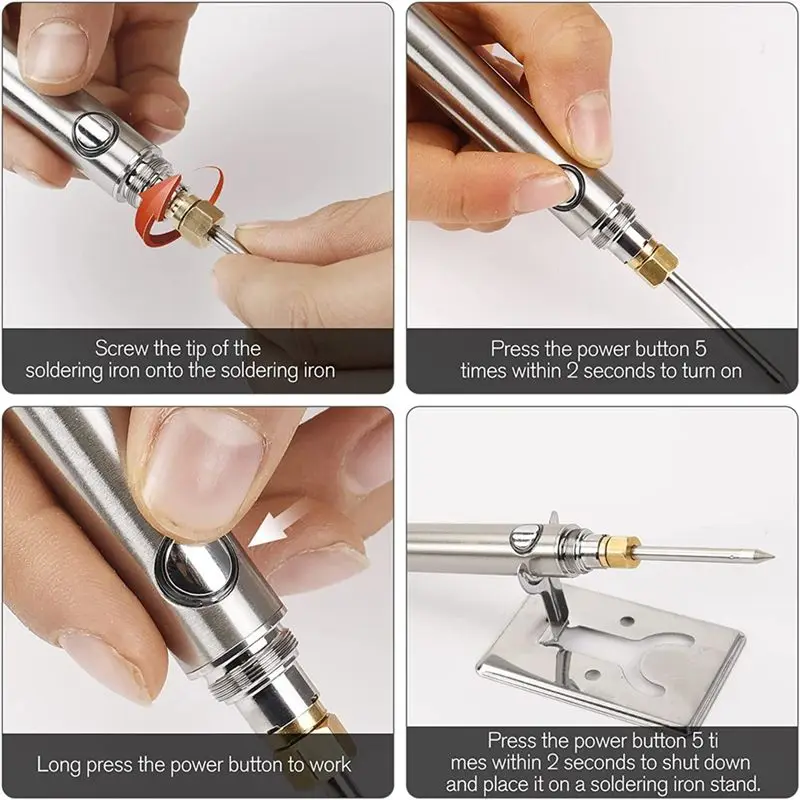 Screw the tip of the soldering iron onto the soldering iron

Press the power button 5 times within 2 seconds to turn on

Long press the power button to work

Press the power button 5 ti mes within 2 seconds to shut down and place it on a soldering iron stand.