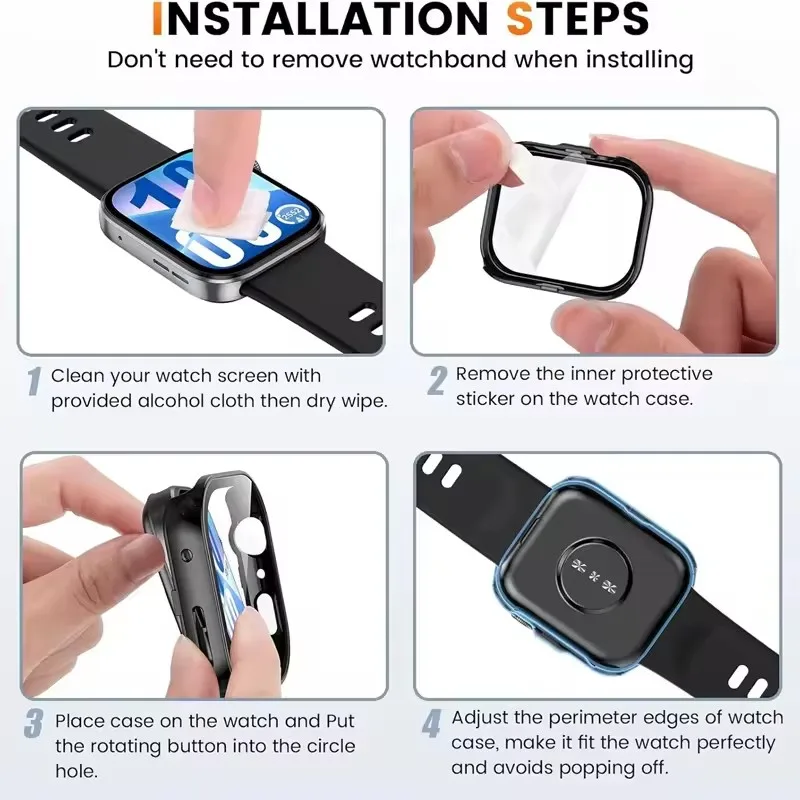 INSTALLATION STEPS
Don't need to remove watchband when installing

1 Clean your watch screen with provided alcohol cloth then dry wipe.

2 Remove the inner protective sticker on the watch case.

3 Place case on the watch and Put the rotating button into the circle hole.

4 Adjust the perimeter edges of watch case, make it fit the watch perfectly and avoids popping off.