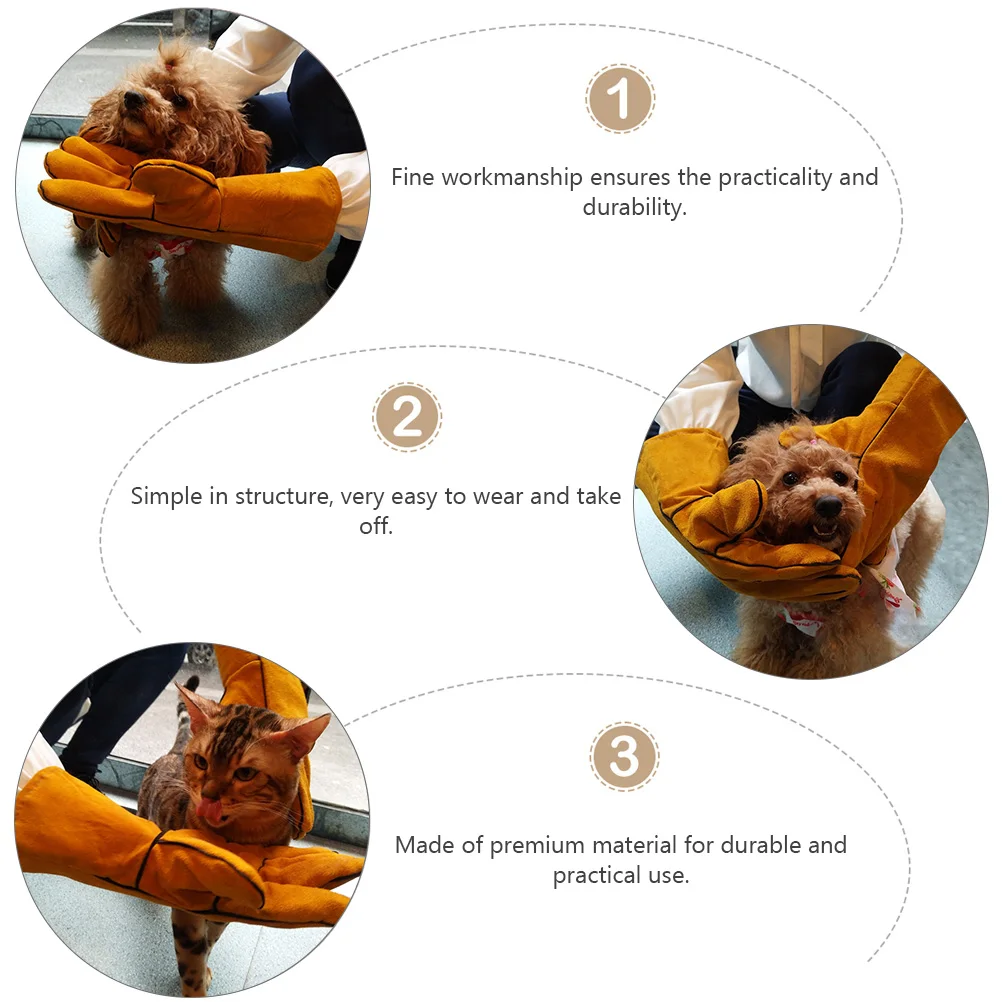 1

Fine workmanship ensures the practicality and durability.

2

Simple in structure, very easy to wear and take off.

3

Made of premium material for durable and practical use.