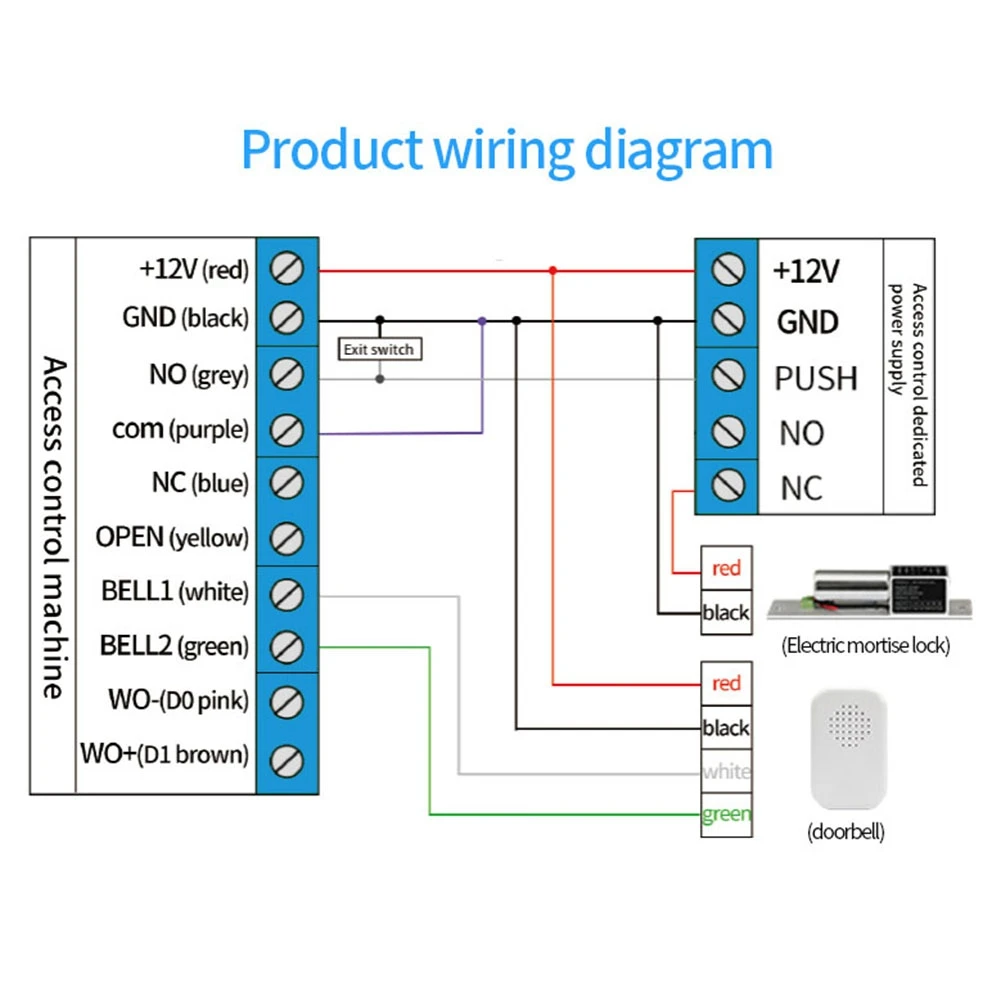 Product wiring diagram

Access control machine

+12V (red)
GND (black)
NO (grey)
com (purple)
NC (blue)
OPEN (yellow)
BELL1 (white)
BELL2 (green)
WO-(D0 pink)
WO+(D1 brown)

Exit switch

+12V
GND
PUSH
NO
NC

Access control dedicated power supply

red
black
(Electric mortise lock)

red
black
white
green
(doorbell)