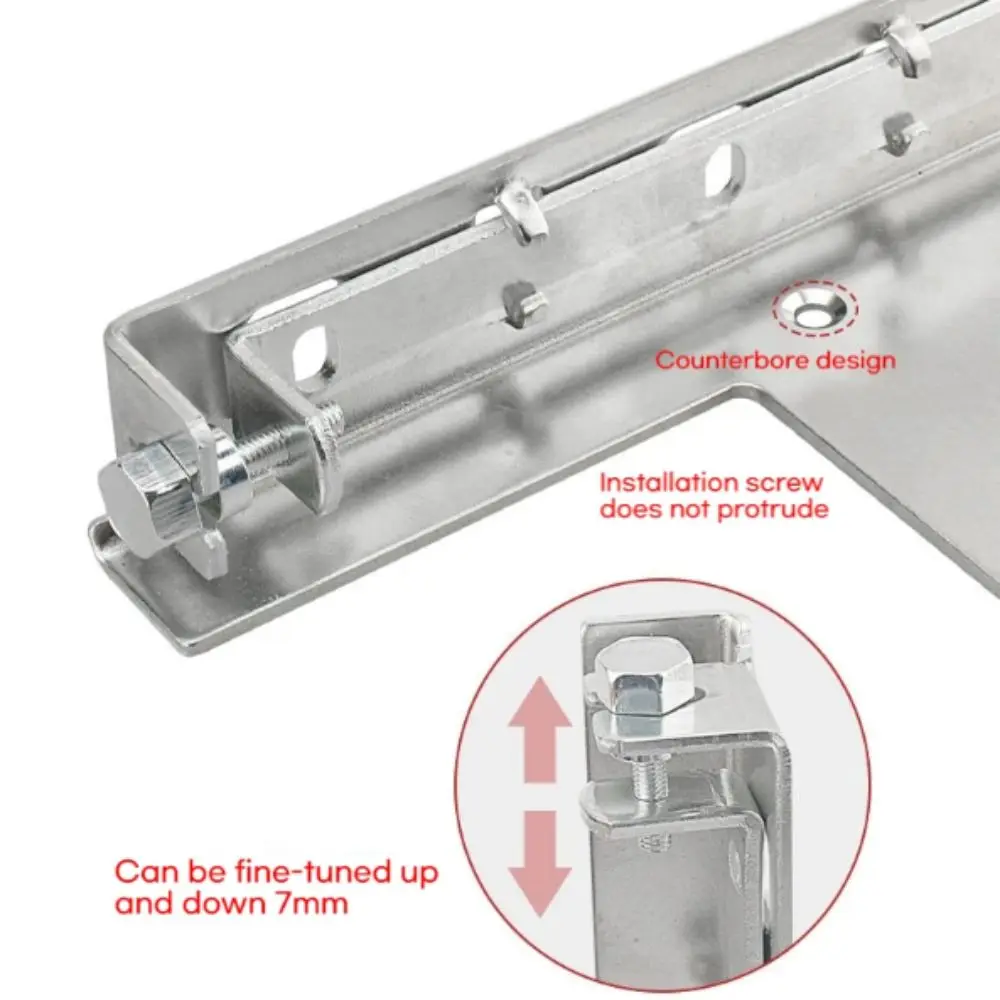 Counterbore design

Installation screw does not protrude

Can be fine-tuned up and down 7mm