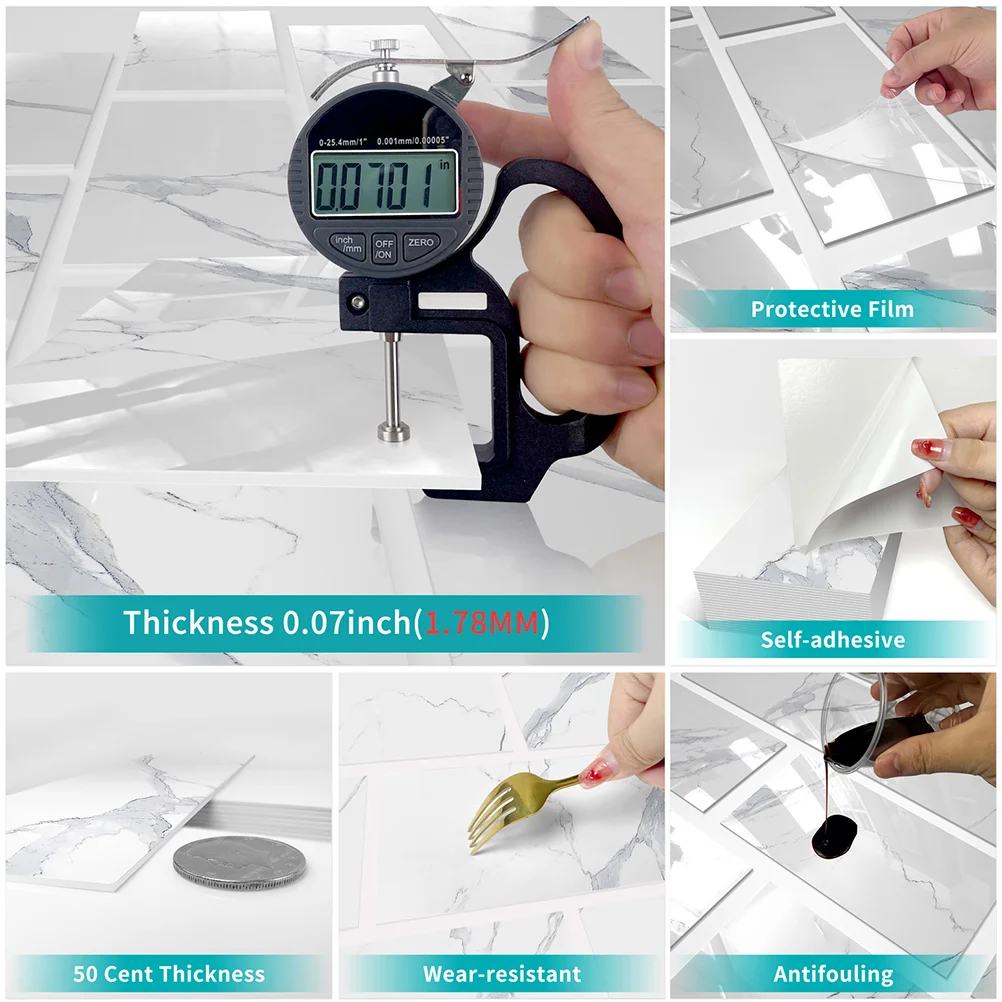 0-25.4mm/1" 0.001mm/0.00005"

0.0701 in

inch /mm

OFF /ON

ZERO

Thickness 0.07inch(1.78MM)

Protective Film

Self-adhesive

50 Cent Thickness

Wear-resistant

Antifouling