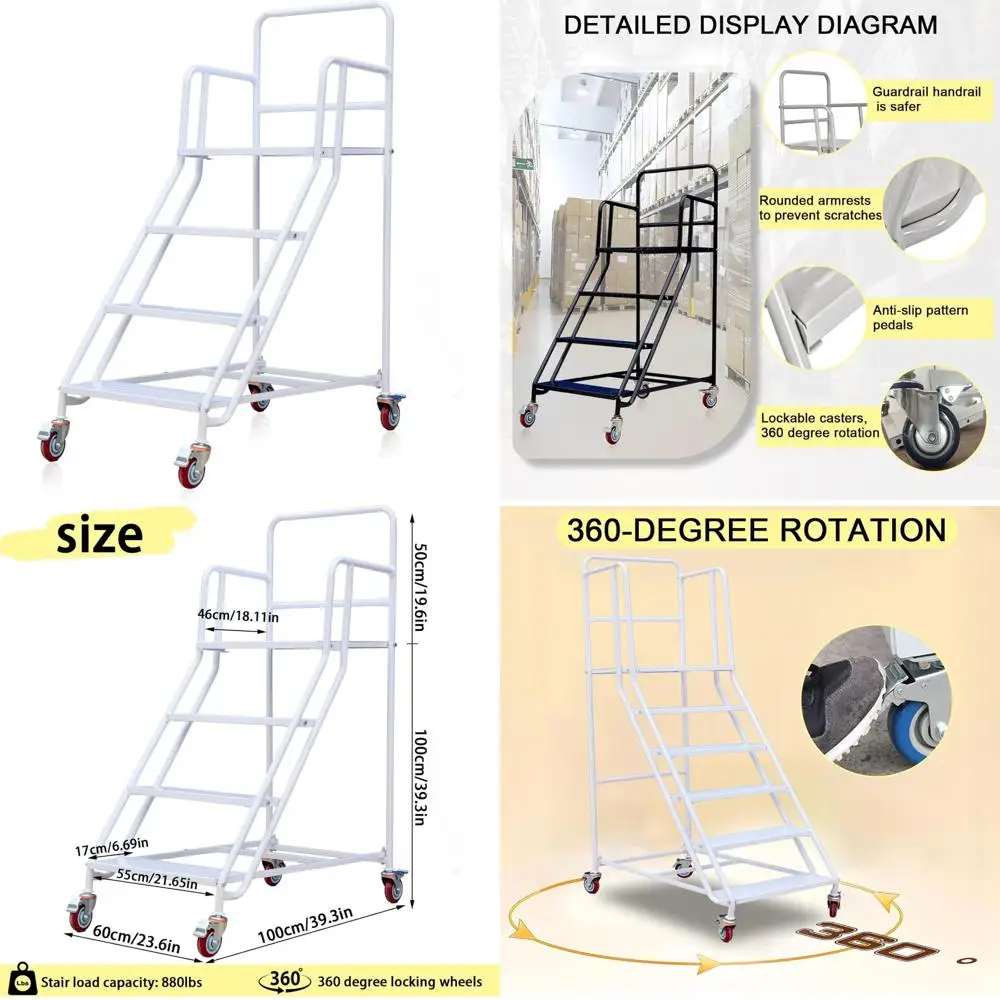 DETAILED DISPLAY DIAGRAM

Guardrail handrail is safer

Rounded armrests to prevent scratches

Anti-slip pattern pedals

Lockable casters, 360 degree rotation

size

50cm/19.6in

46cm/18.11in

100cm/39.3in

17cm/6.69in

55cm/21.65in

60cm/23.6in

100cm/39.3in

Lbs

Stair load capacity: 880lbs

360°

360 degree locking wheels

360-DEGREE ROTATION

360°